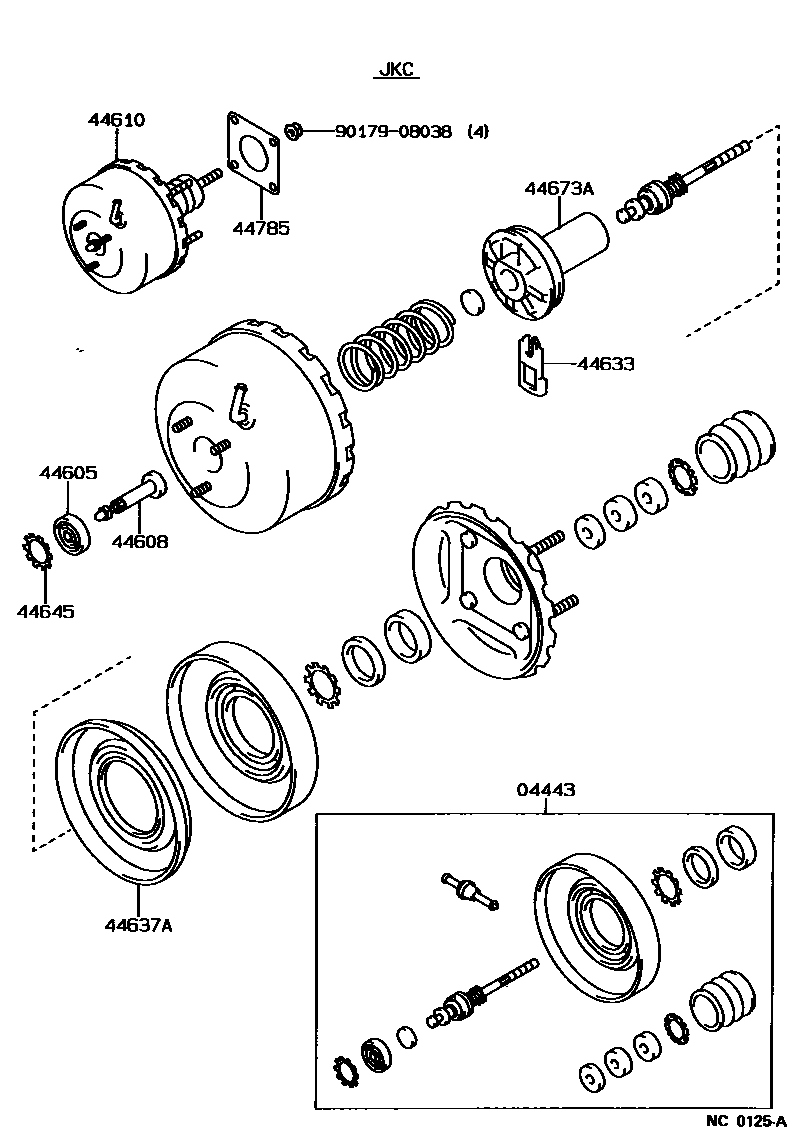 JKC

44610

90179-08038 (4)

44785

44673A

44633

44605

44608

44645

44637A

04443

NC 0125-A