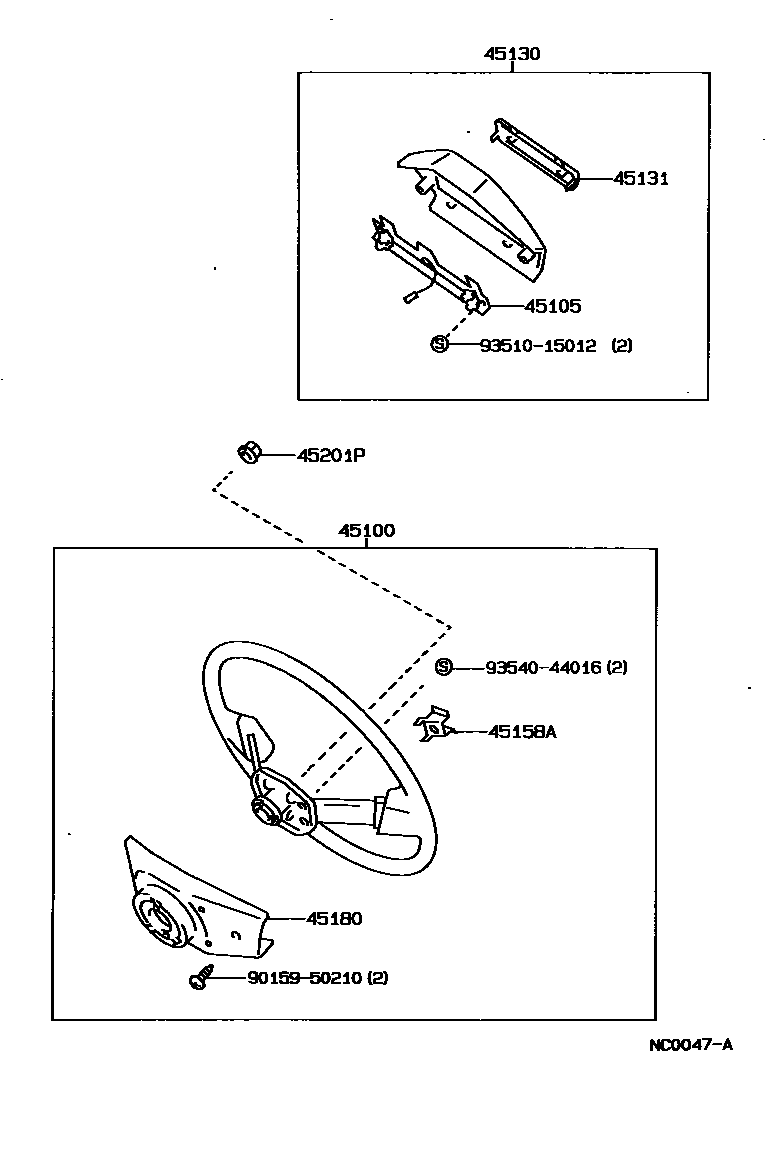 45130

45131

45105

S 93510-15012 (2)

45201P

45100

S 93540-44016 (2)

45158A

45180

90159-50210 (2)

NC0047-A