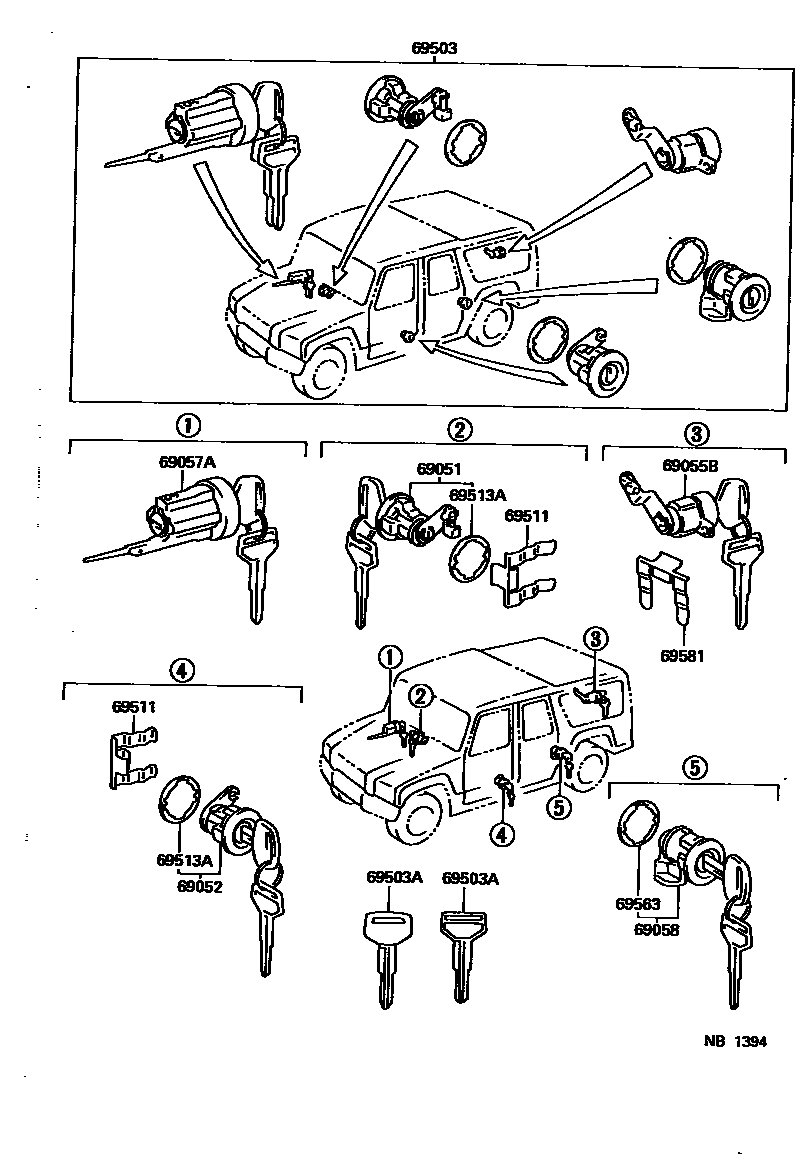 69503

1
69057A

2
69051
69513A
69511

3
69055B
69581

4
69511
69513A
69052

1
2
3
4
5

69503A
69503A

5
69563
69058

NB 1394