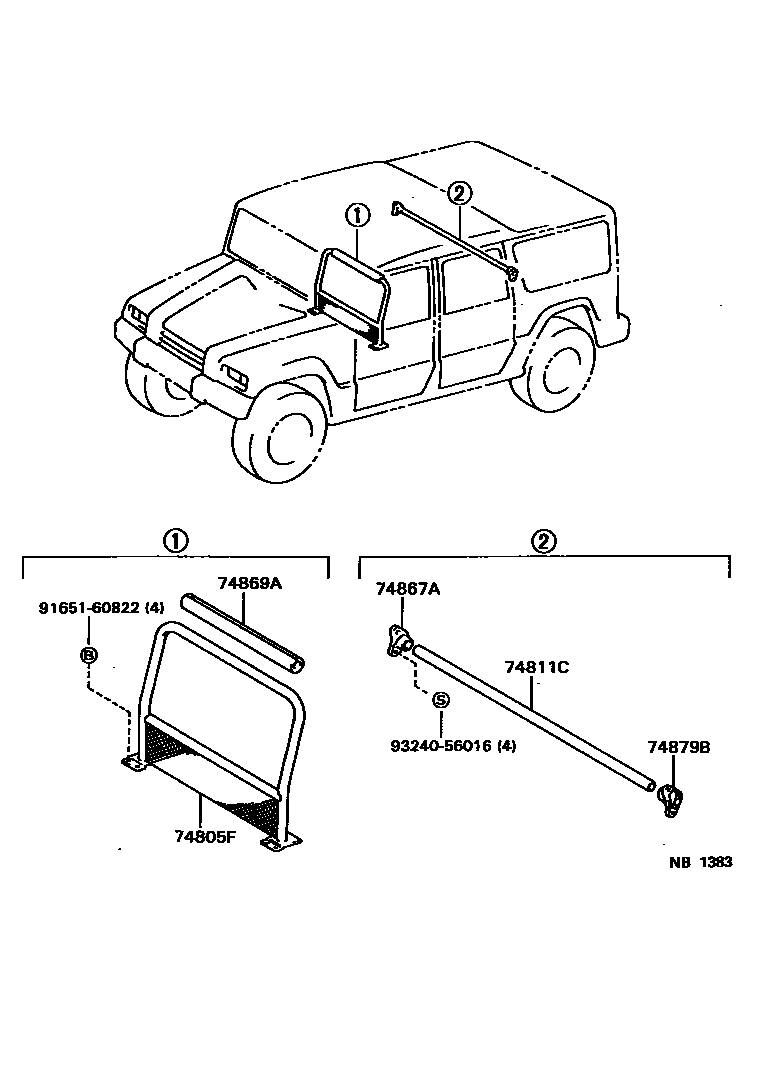 ①
②
①
74869A
91651-60822 (4)
B
74805F
②
74867A
74811C
S
93240-56016 (4)
74879B
NB 1383