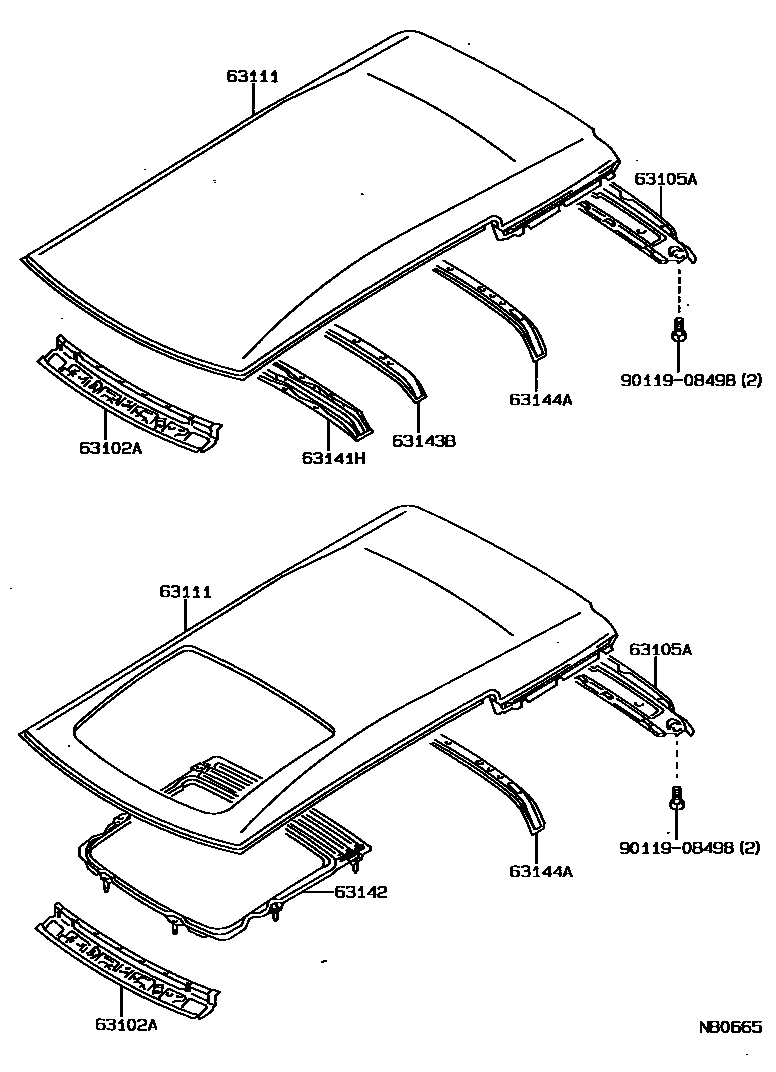 63111
63105A
90119-08498 (2)
63144A
63143B
63141H
63102A

63111
63105A
90119-08498 (2)
63144A
63142
63102A

NB0665