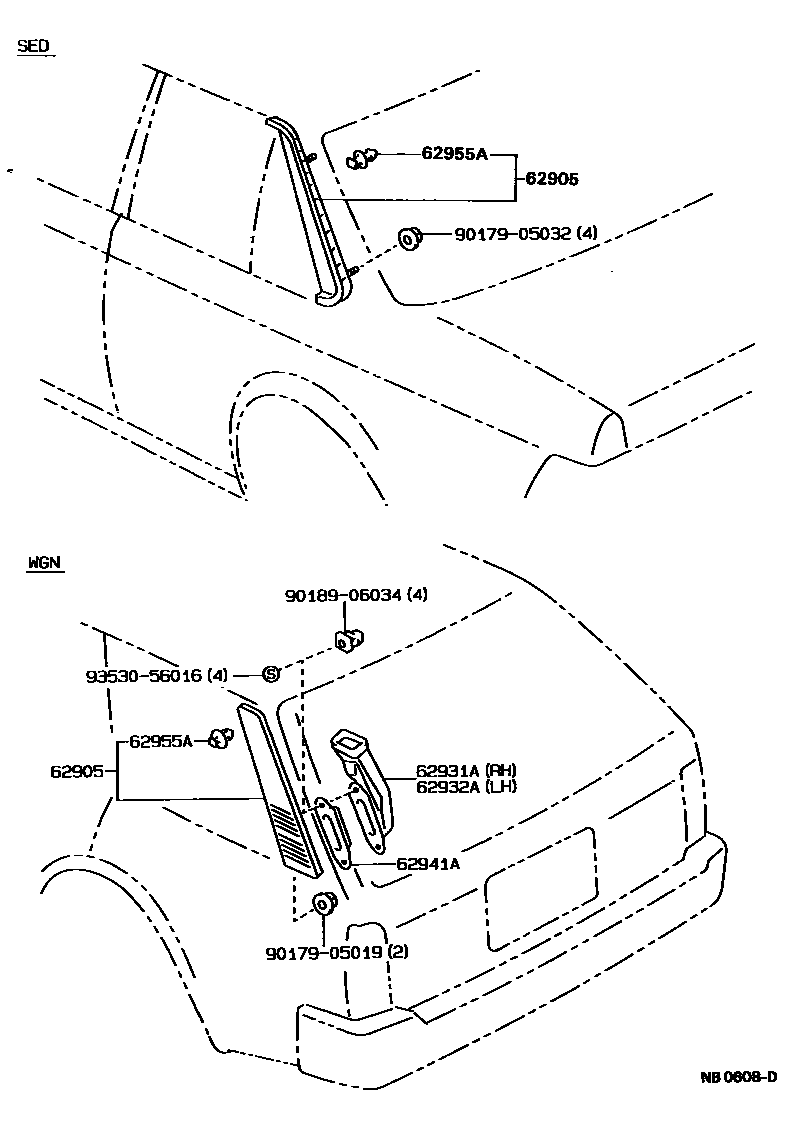 SED

62955A
62905
90179-05032 (4)

WGN

90189-06034 (4)
93530-56016 (4)
S
62955A
62905
62931A (RH)
62932A (LH)
62941A
90179-05019 (2)

NB 0608-D