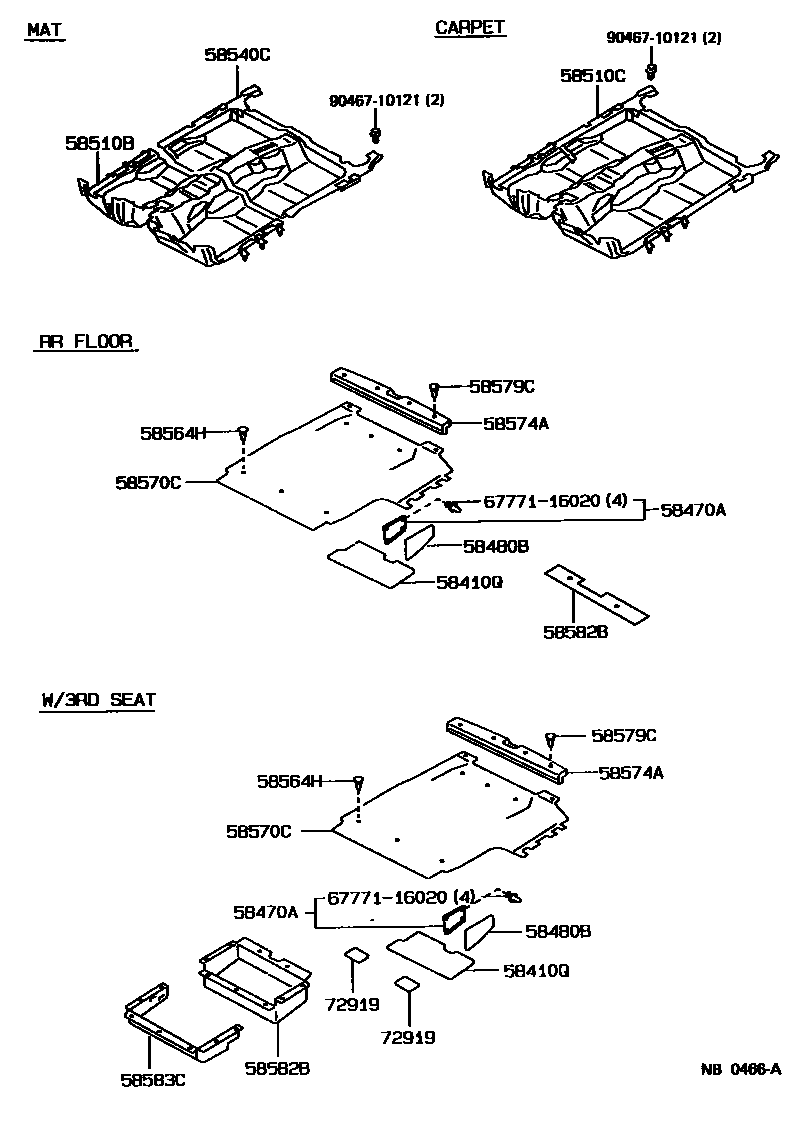 MAT

58540C

90467-10121 (2)

58510B

CARPET

90467-10121 (2)

58510C

RR FLOOR

58579C

58574A

58564H

58570C

67771-16020 (4)

58470A

58480B

58410Q

58582B

W/3RD SEAT

58579C

58574A

58564H

58570C

58470A

67771-16020 (4)

58480B

58410Q

72919

72919

58583C

58582B

NB 0466-A