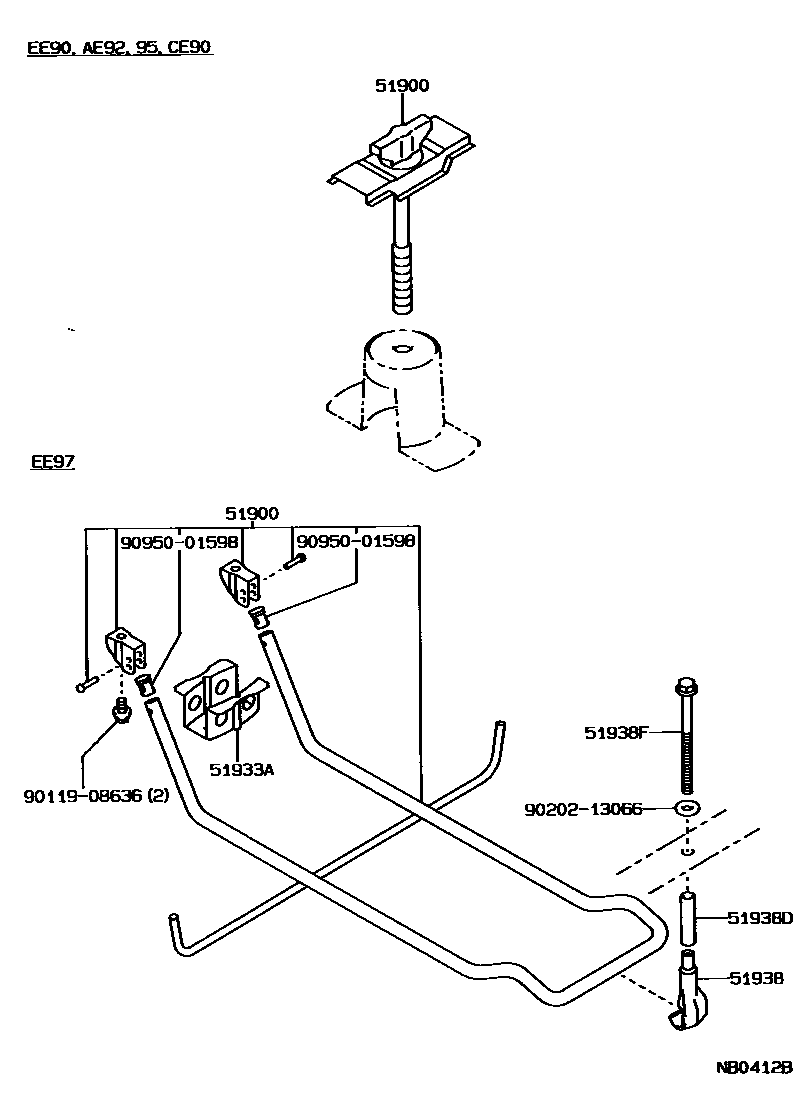 EE90, AE92, 95, CE90

51900

EE97

51900

90950-01598

90950-01598

51933A

90119-08636 (2)

51938F

90202-13066

51938D

51938

NB0412B