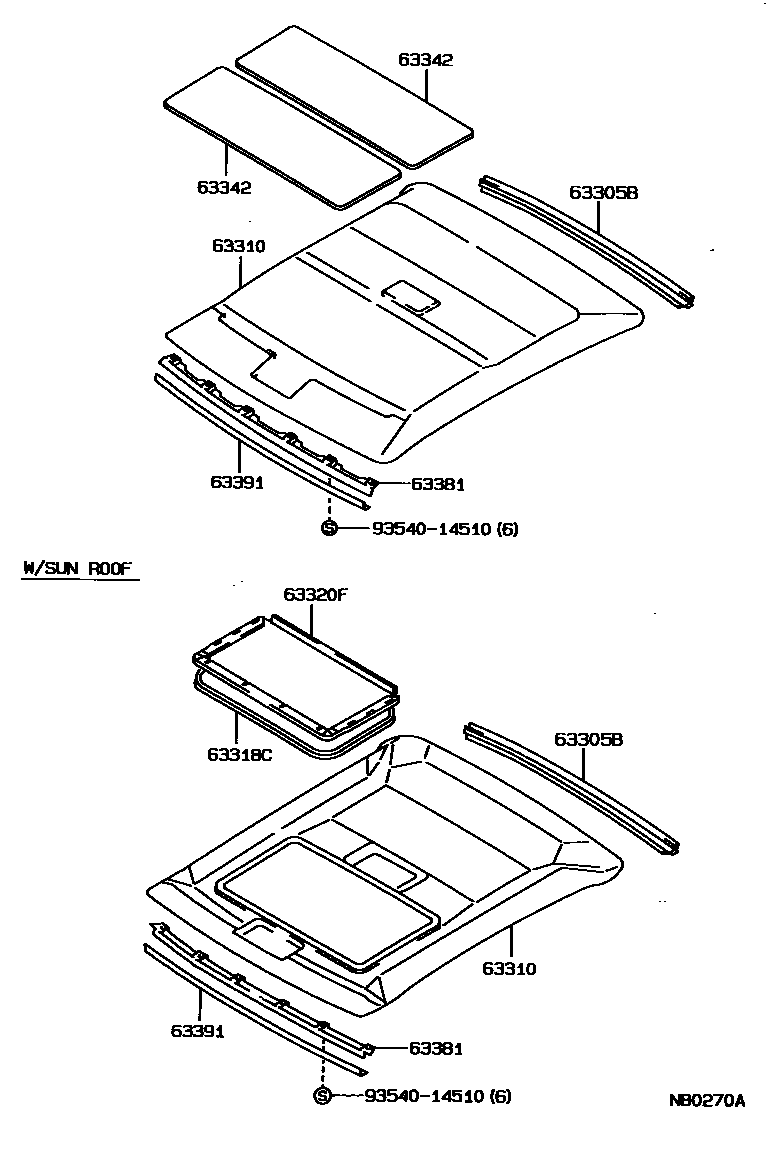 63342
63342
63305B
63310
63391
63381
S 93540-14510 (6)

W/SUN ROOF

63320F
63318C
63305B
63310
63391
63381
S 93540-14510 (6)

NB0270A