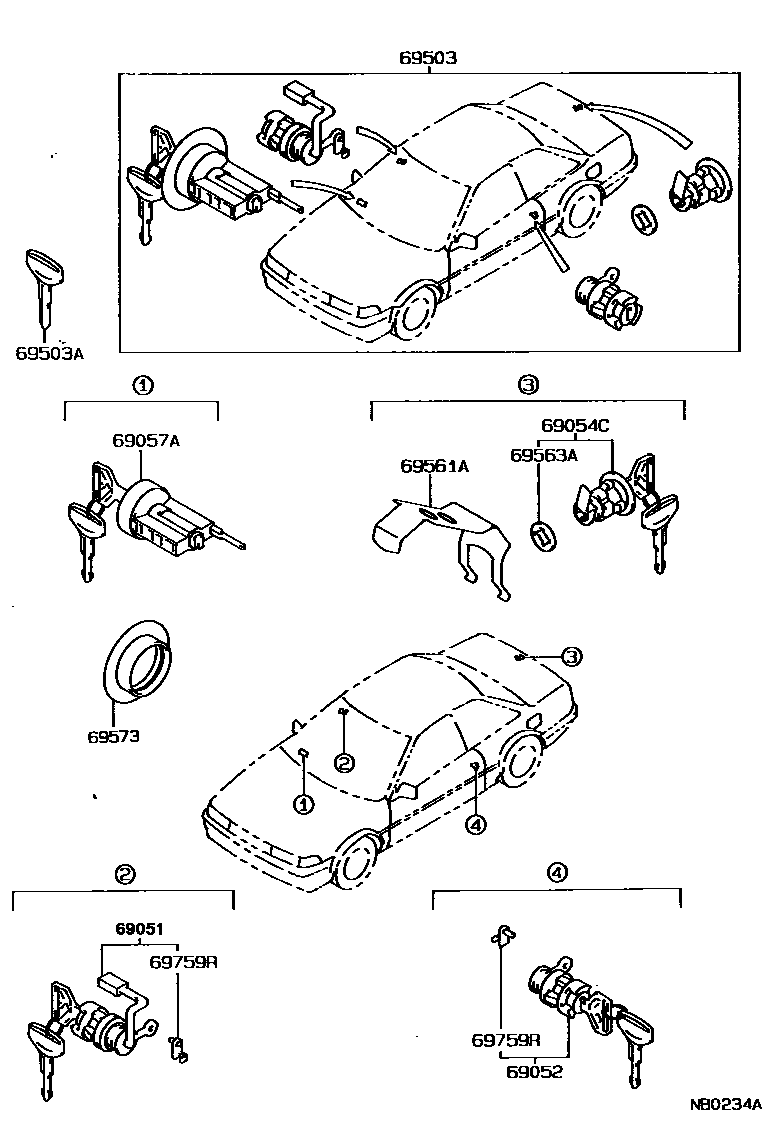 69503

69503A

①

69057A

③

69054C

69561A

69563A

69573

③

②

①

④

②

69051

69759R

④

69759R

69052

N80234A