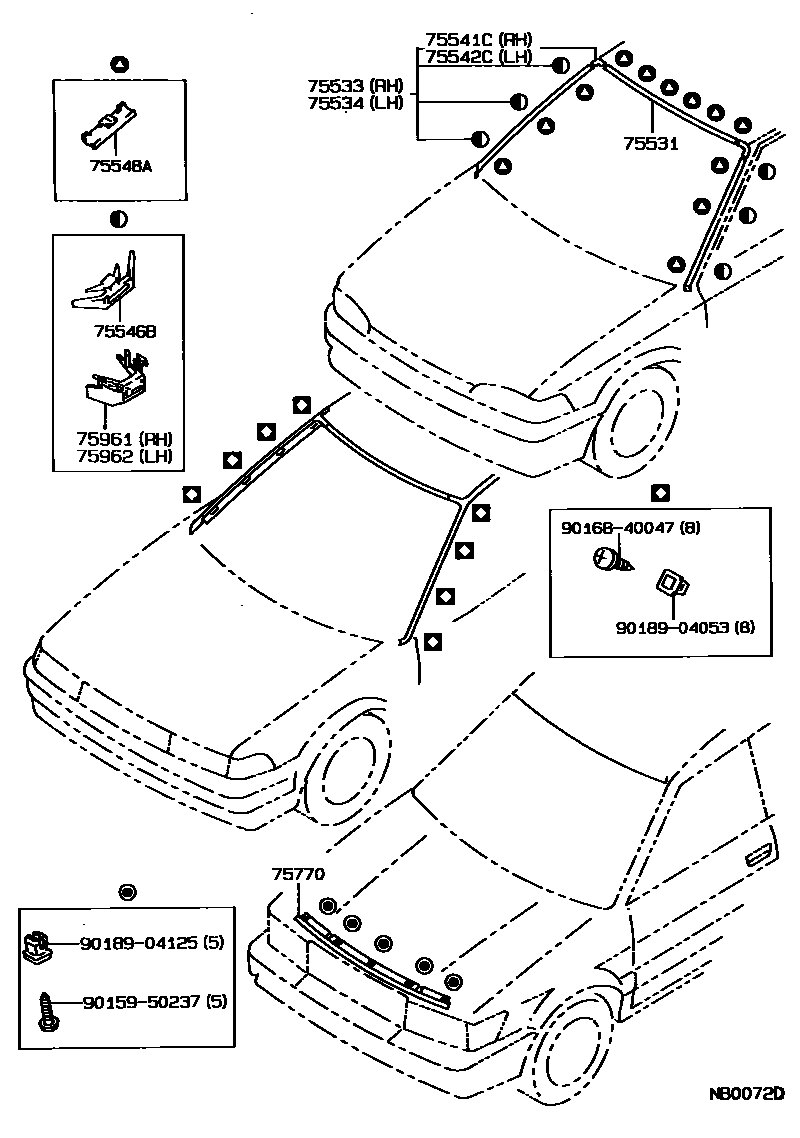 75541C (RH)
75542C (LH)
75533 (RH)
75534 (LH)
75531
75548A
75546B
75961 (RH)
75962 (LH)
90168-40047 (8)
90189-04053 (8)
75770
90189-04125 (5)
90159-50237 (5)
NB0072D