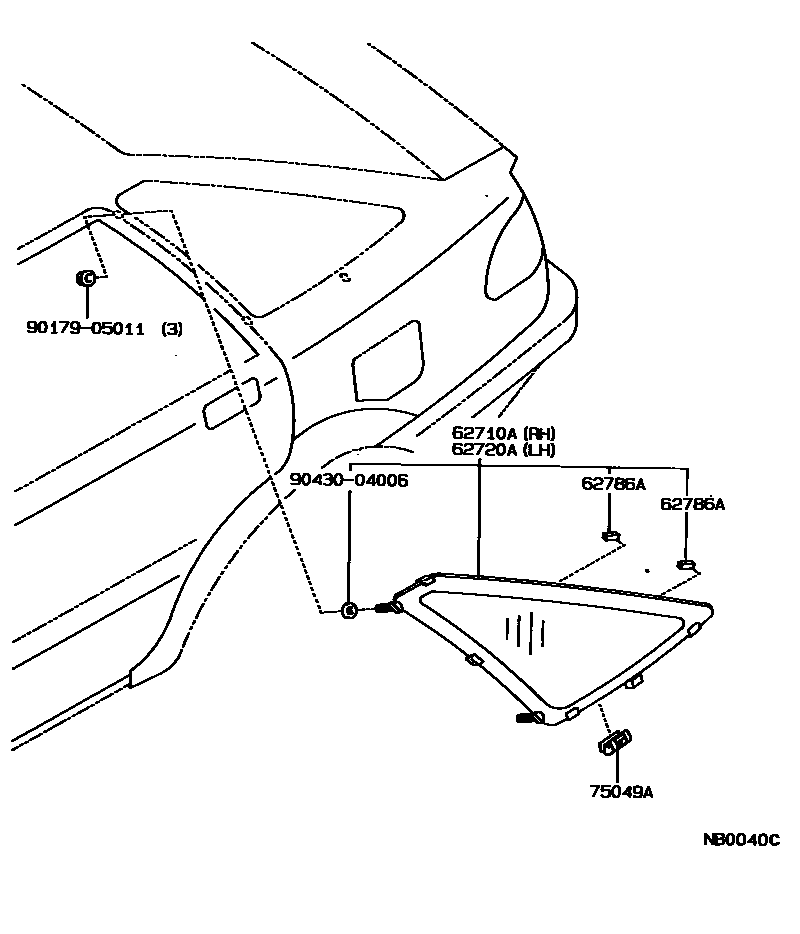 90179-05011 (3)

62710A (RH)
62720A (LH)

90430-04006

62786A

62786A

75049A

NB0040C