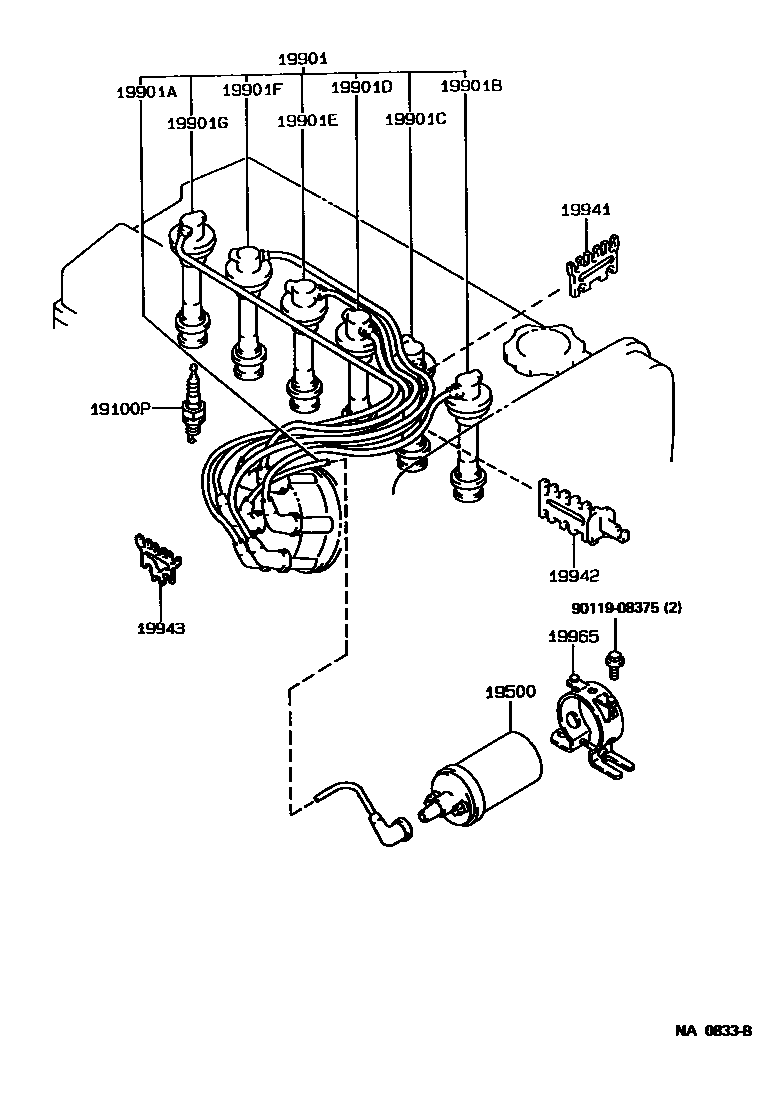 19901
19901A
19901F
19901D
19901B
19901G
19901E
19901C
19941
19100P
19942
19943
90119-08375 (2)
19965
19500
NA 0833-B