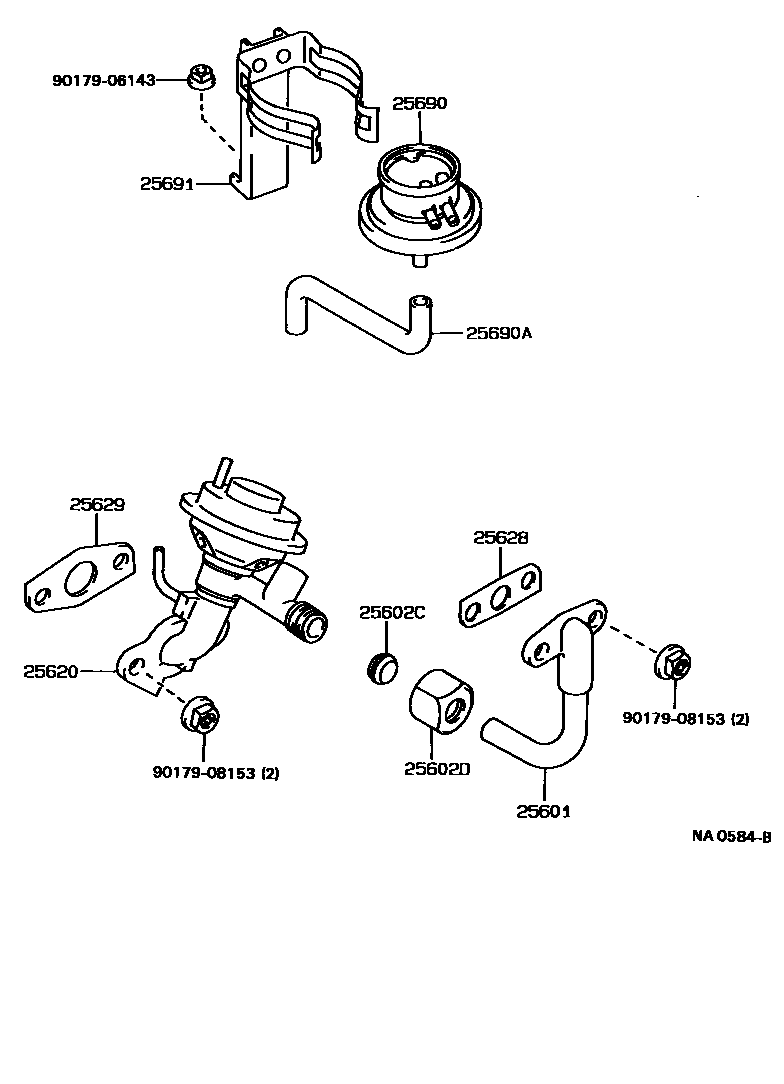 90179-06143
25690
25691
25690A
25629
25628
25602C
25620
90179-08153 (2)
90179-08153 (2)
25602D
25601
NA 0584-B