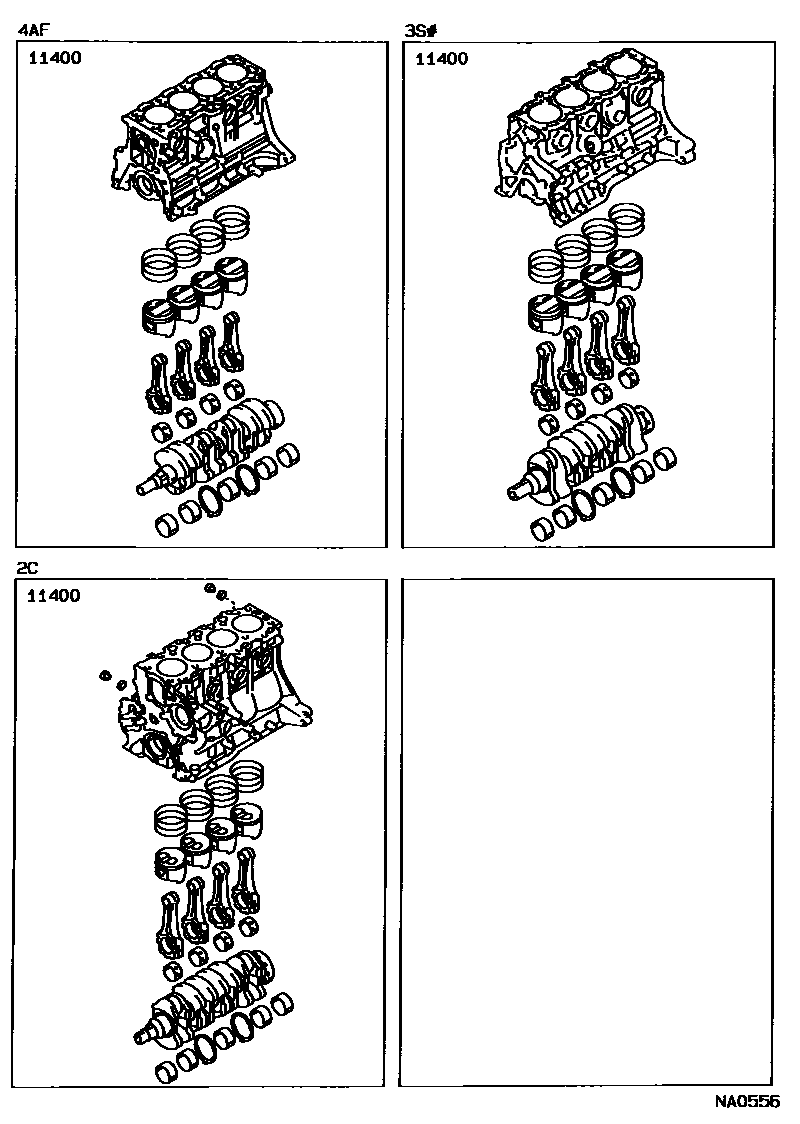 4AF

11400

3S#

11400

2C

11400

NA0556