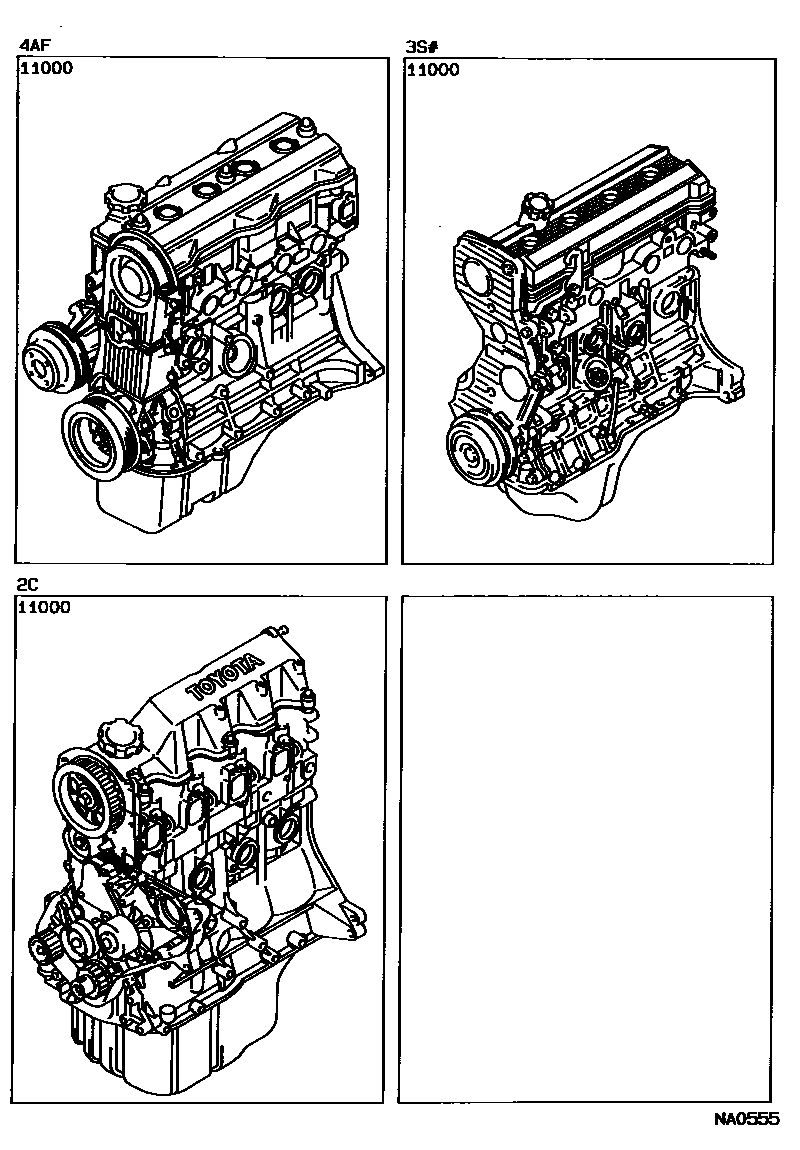 4AF
11000

3S#
11000

2C
11000

TOYOTA

NA0555