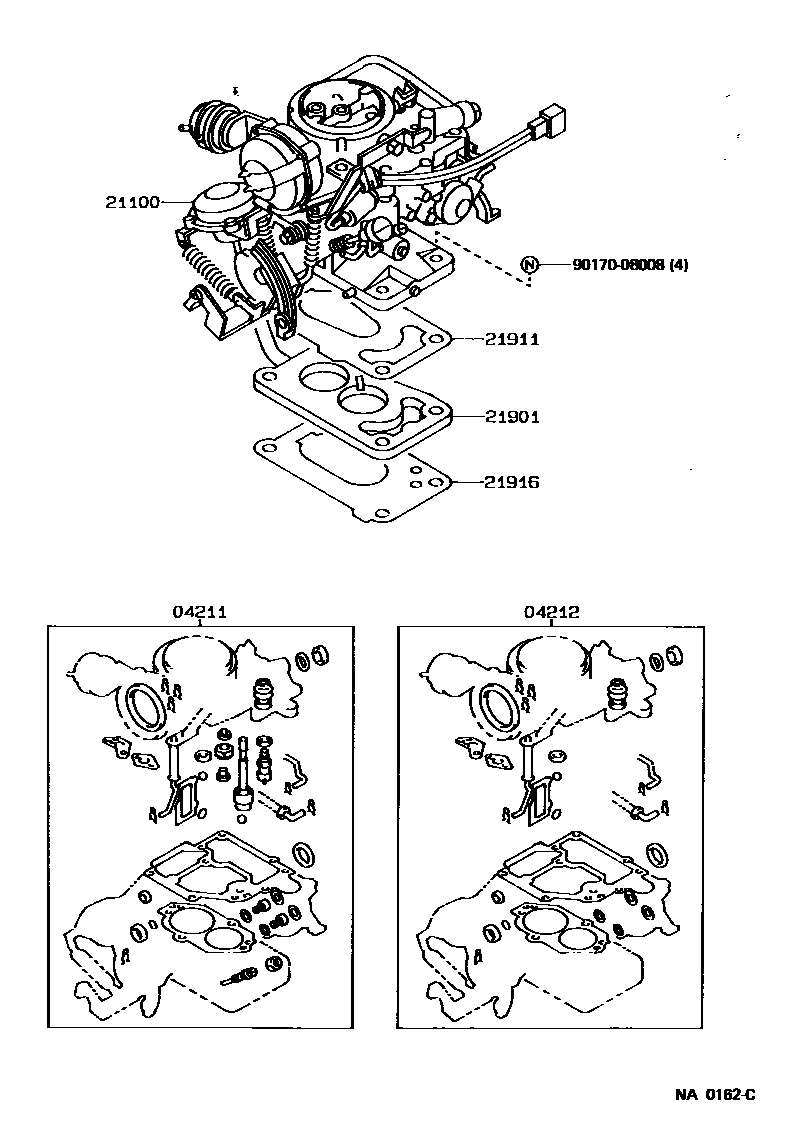 21100

N 90170-08008 (4)

21911

21901

21916

04211

04212

NA 0162-C