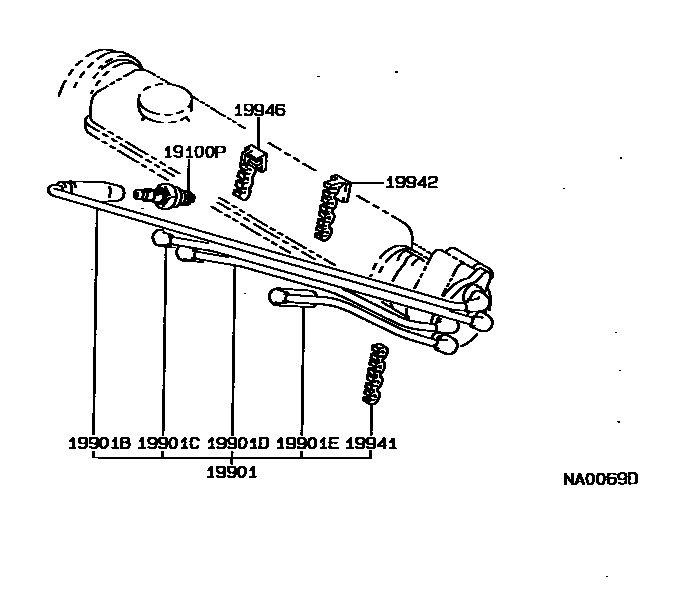 19946
19100P
19942
19901B 19901C 19901D 19901E 19941
19901
NA0069D