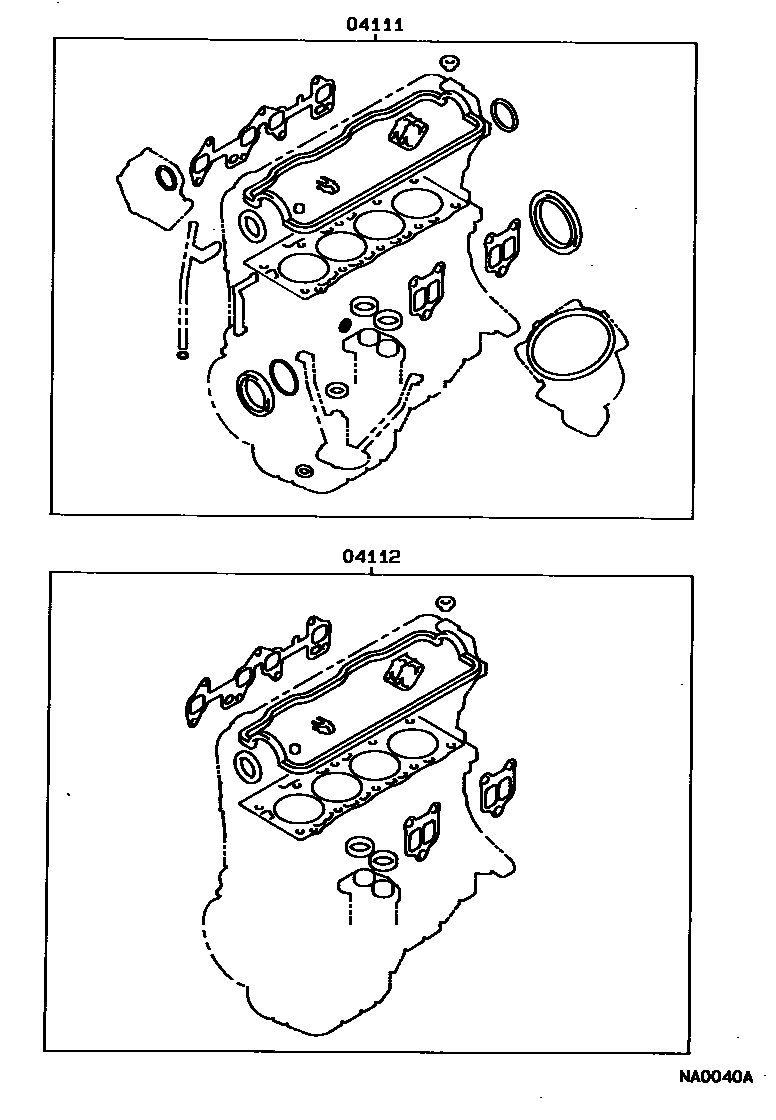 04111

04112

NA0040A