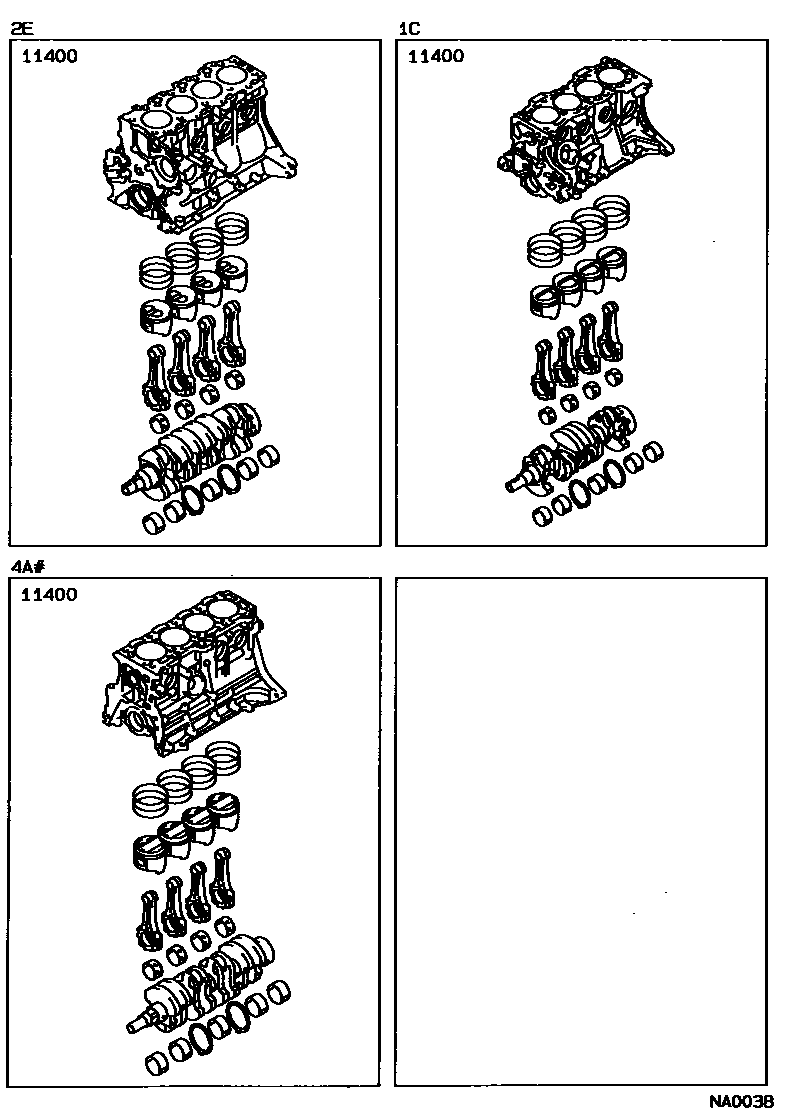 2E
11400

1C
11400

4A#
11400

NA0038