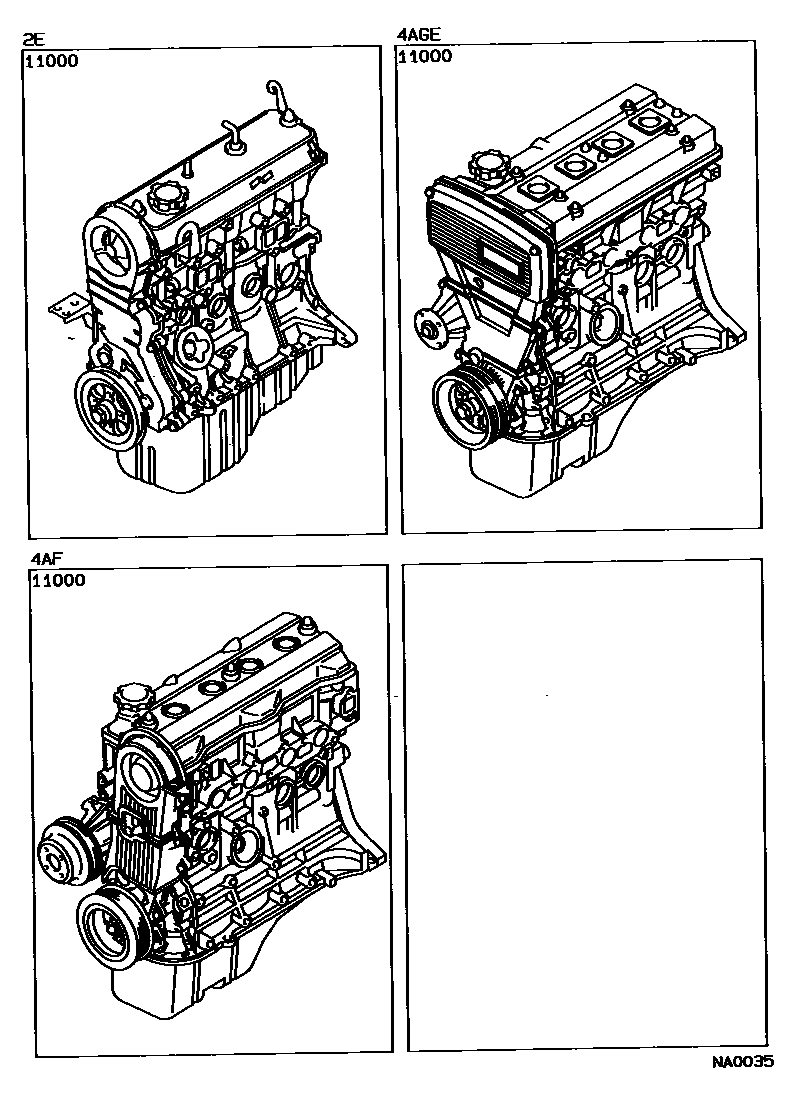 2E
11000

4AGE
11000

4AF
11000

NA0035