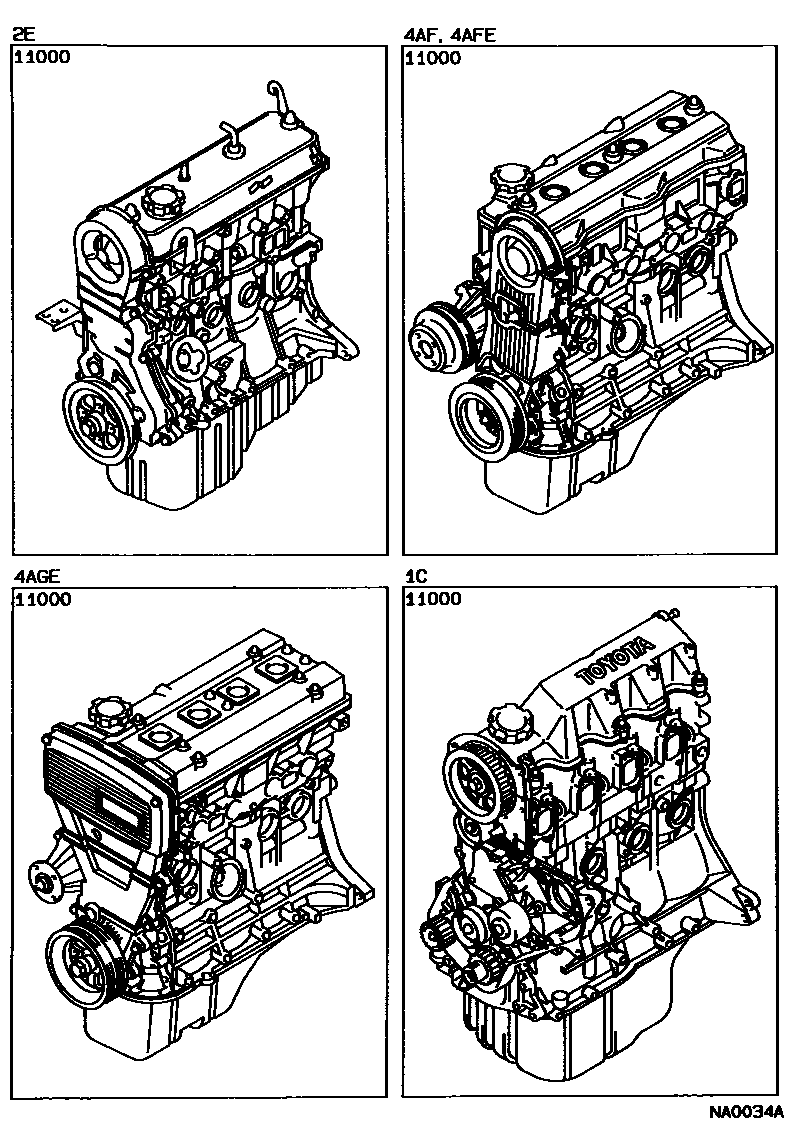 2E
11000

4AF, 4AFE
11000

4AGE
11000

1C
11000

TOYOTA

NA0034A