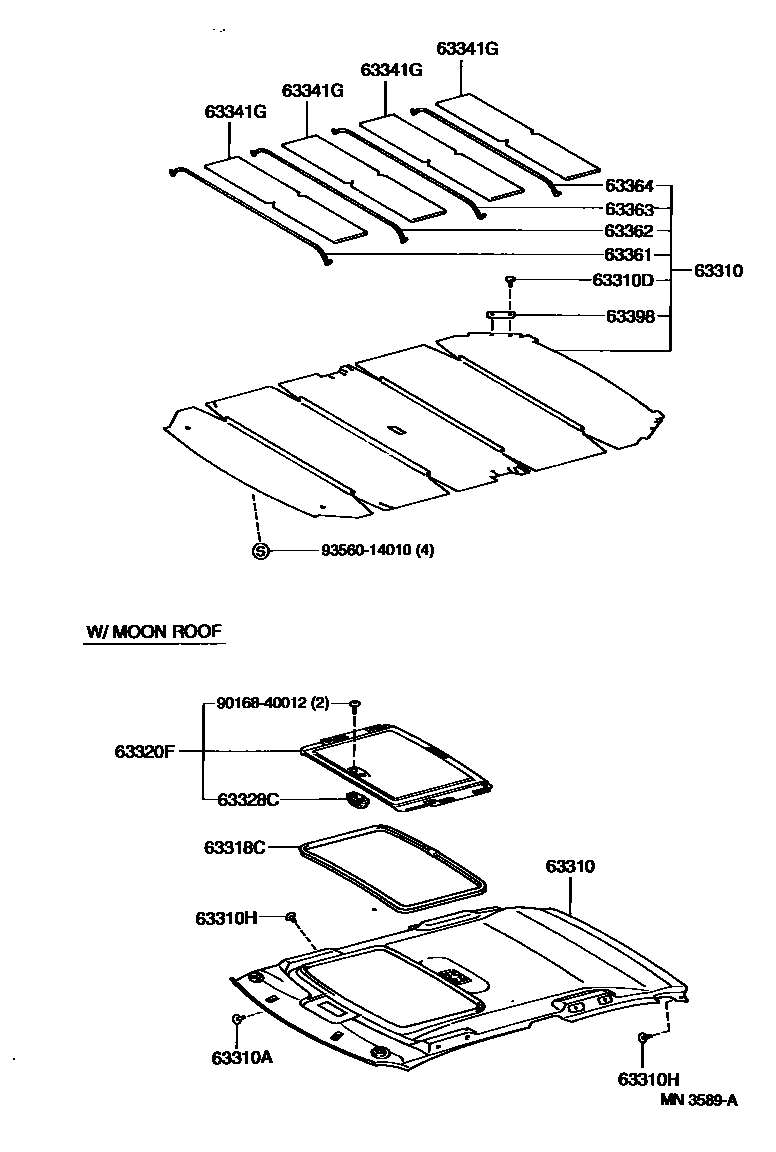 63341G
63341G
63341G
63341G
63364
63363
63362
63361
63310D
63310
63398
S
93560-14010 (4)

W/ MOON ROOF

90168-40012 (2)
63320F
63328C
63318C
63310
63310H
63310A
63310H
MN 3589-A