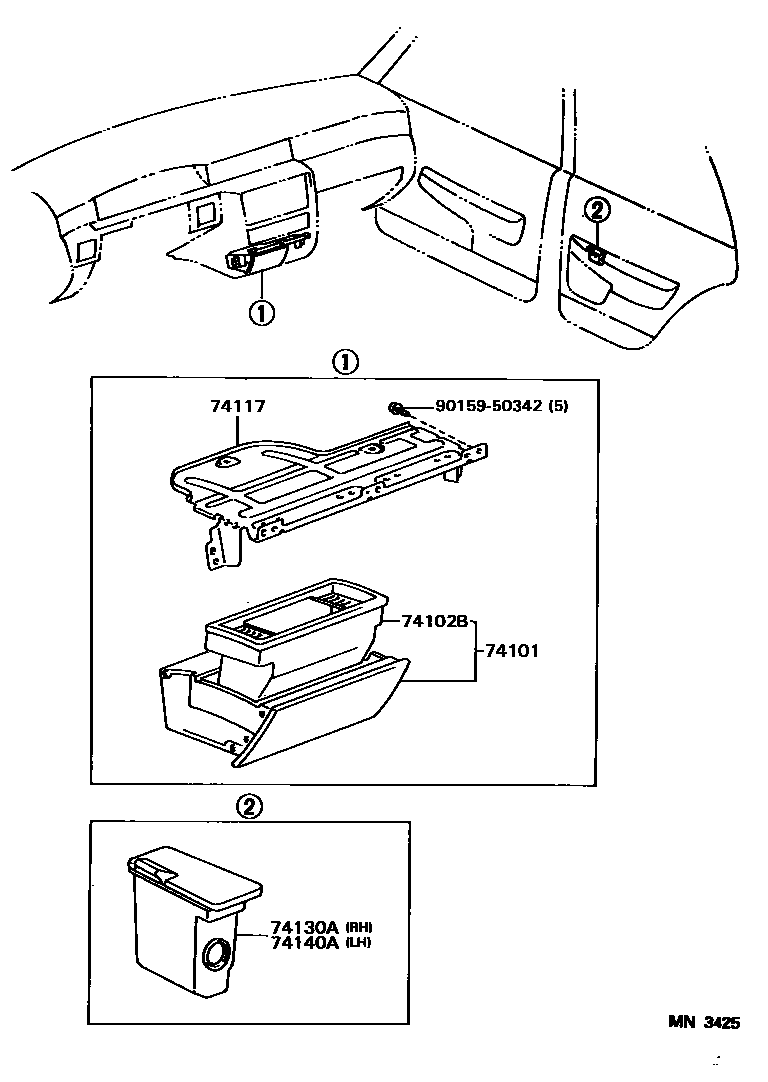 ②

①

①

74117

90159-50342 (5)

74102B

74101

②

74130A (RH)
74140A (LH)

MN 3425