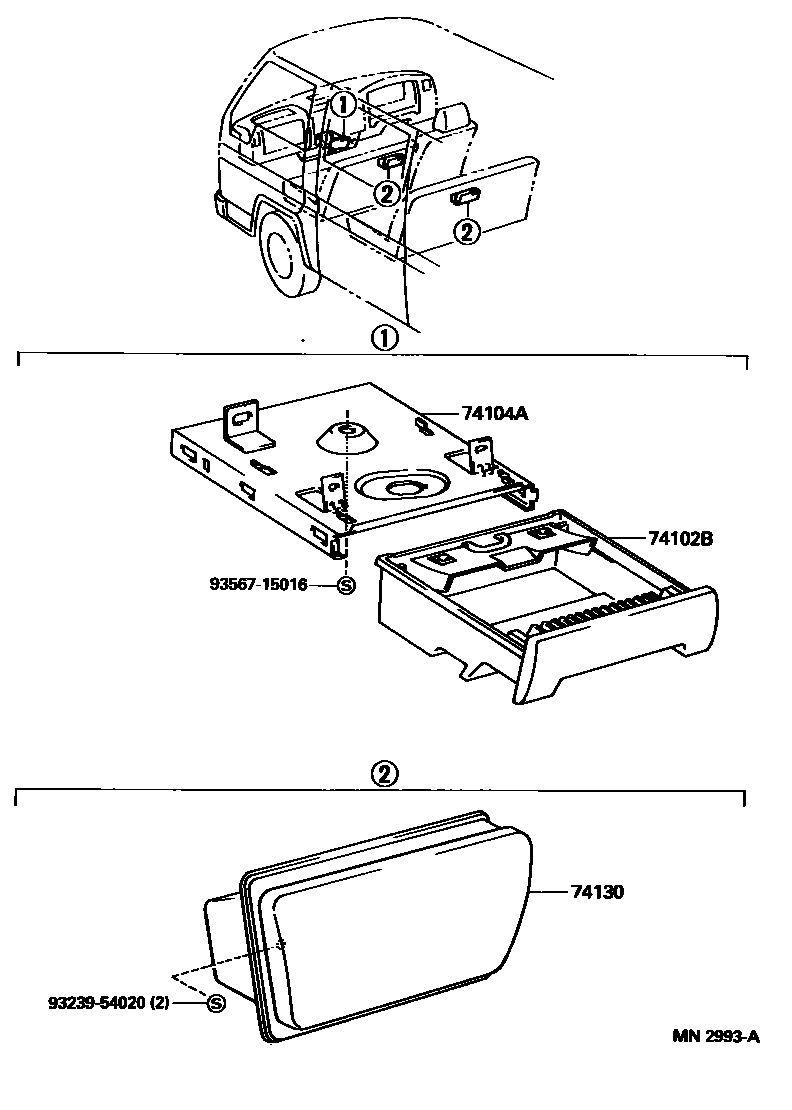 1
2
2
1
74104A
74102B
93567-15016
S
2
74130
93239-54020 (2)
S
MN 2993-A