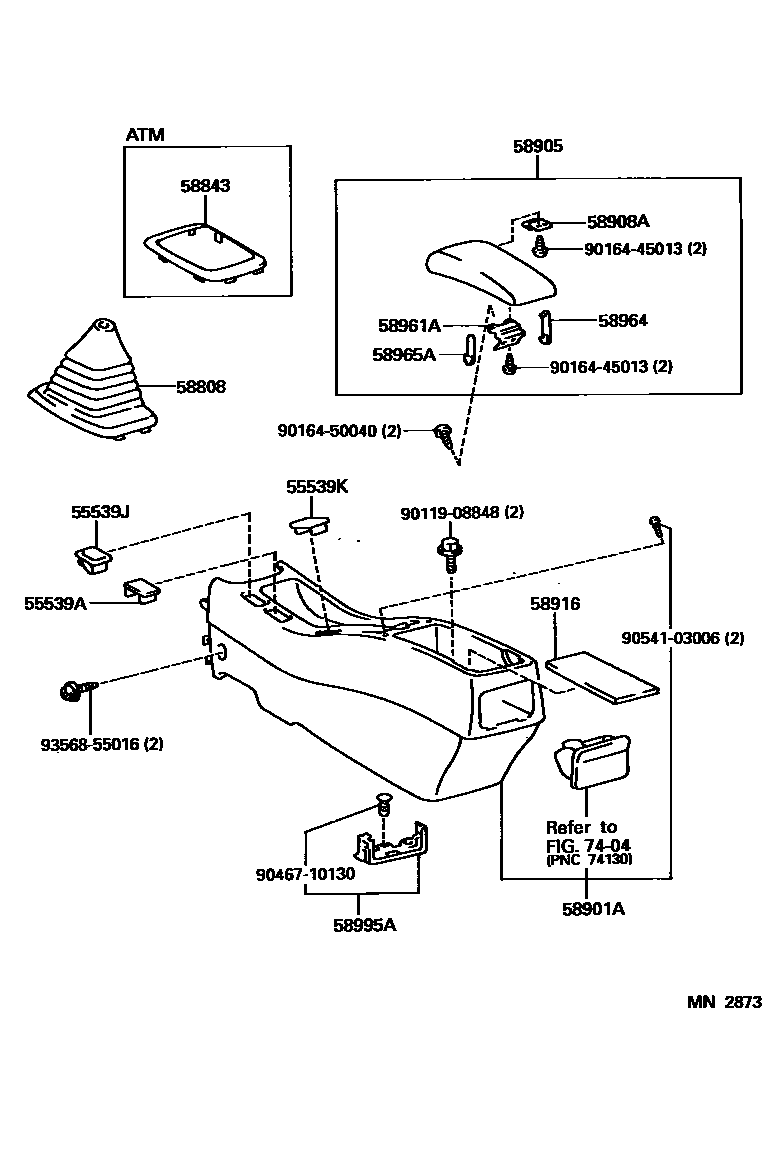 ATM

58843

58905

58908A

90164-45013 (2)

58961A

58964

58965A

90164-45013 (2)

58808

90164-50040 (2)

55539J

55539K

90119-08848 (2)

55539A

58916

90541-03006 (2)

93568-55016 (2)

Refer to FIG. 74-04 (PNC 74130)

90467-10130

58995A

58901A

MN 2873