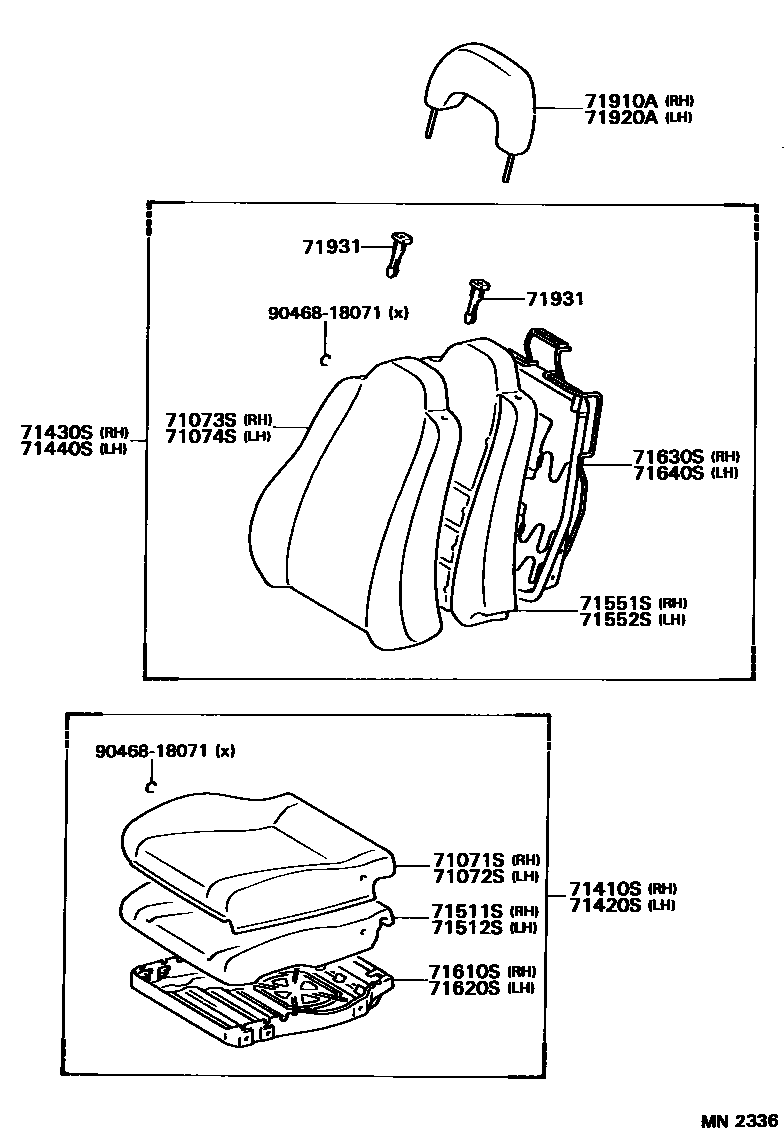 71910A (RH)
71920A (LH)

71931

71931

90468-18071 (x)

71430S (RH)
71440S (LH)

71073S (RH)
71074S (LH)

71630S (RH)
71640S (LH)

71551S (RH)
71552S (LH)

90468-18071 (x)

71071S (RH)
71072S (LH)

71410S (RH)
71420S (LH)

71511S (RH)
71512S (LH)

71610S (RH)
71620S (LH)

MN 2336