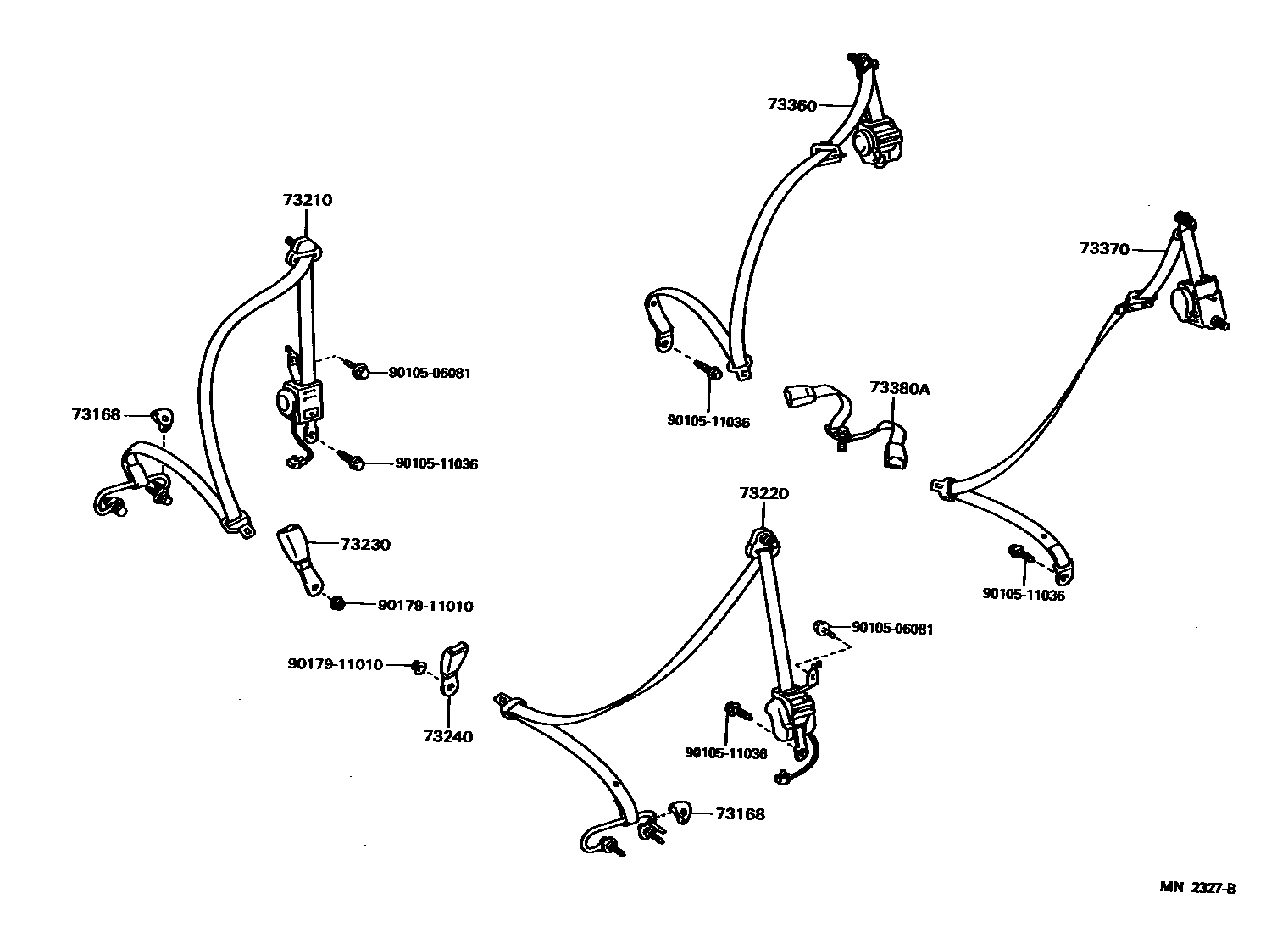 73360

73210

73370

90105-06081

73168

73380A

90105-11036

90105-11036

73220

73230

90105-11036

90179-11010

90105-06081

90179-11010

73240

90105-11036

73168

MN 2327-B