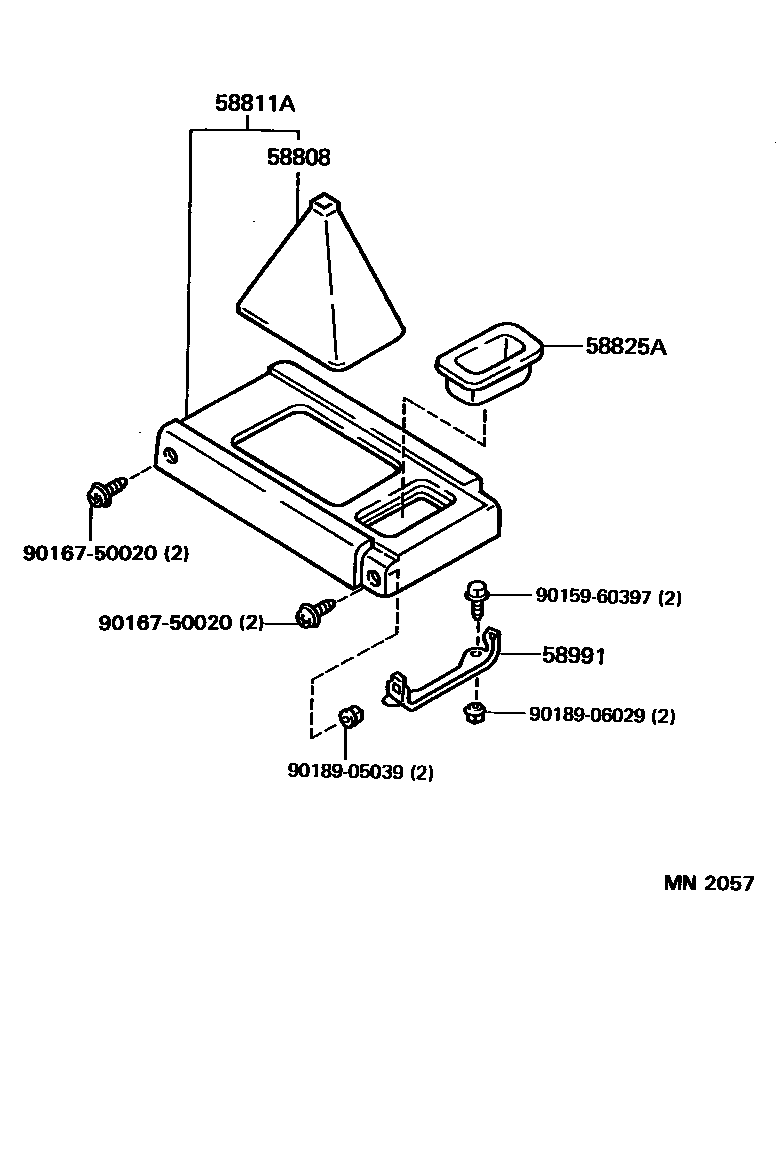 58811A
58808
58825A
90167-50020 (2)
90167-50020 (2)
90159-60397 (2)
58991
90189-06029 (2)
90189-05039 (2)
MN 2057