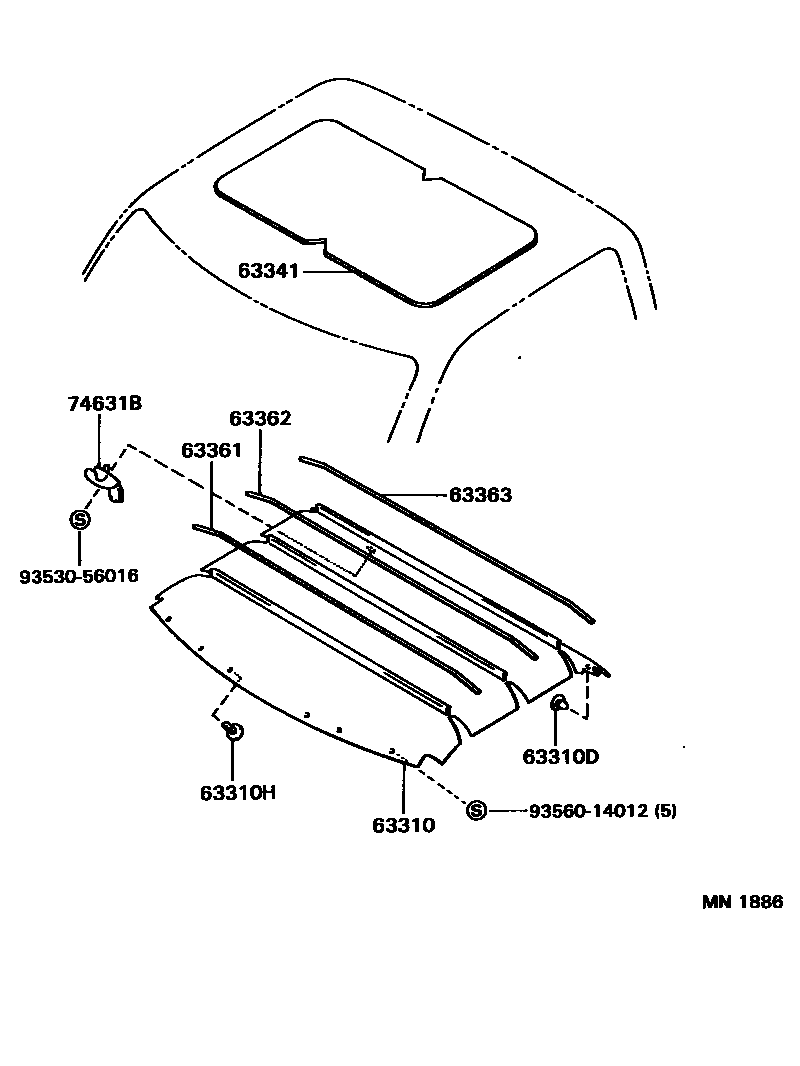 63341

74631B

63362

63361

63363

S

93530-56016

63310D

63310H

63310

S 93560-14012 (5)

MN 1886