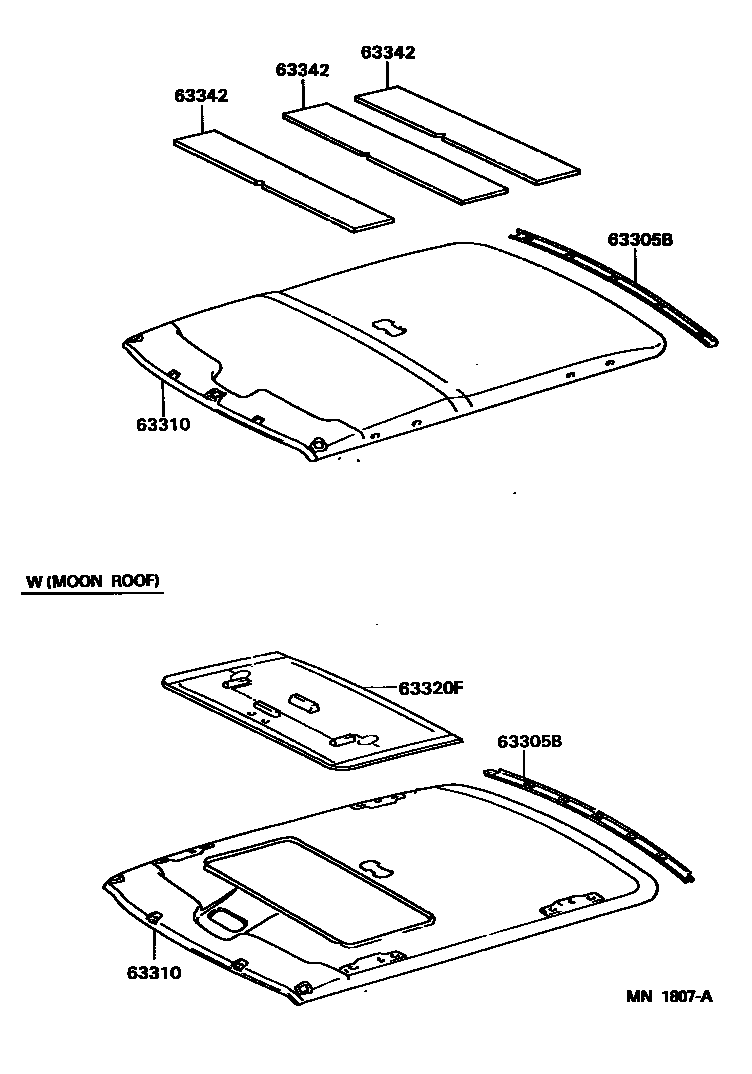 63342
63342
63342
63305B
63310

W (MOON ROOF)

63320F
63305B
63310

MN 1807-A