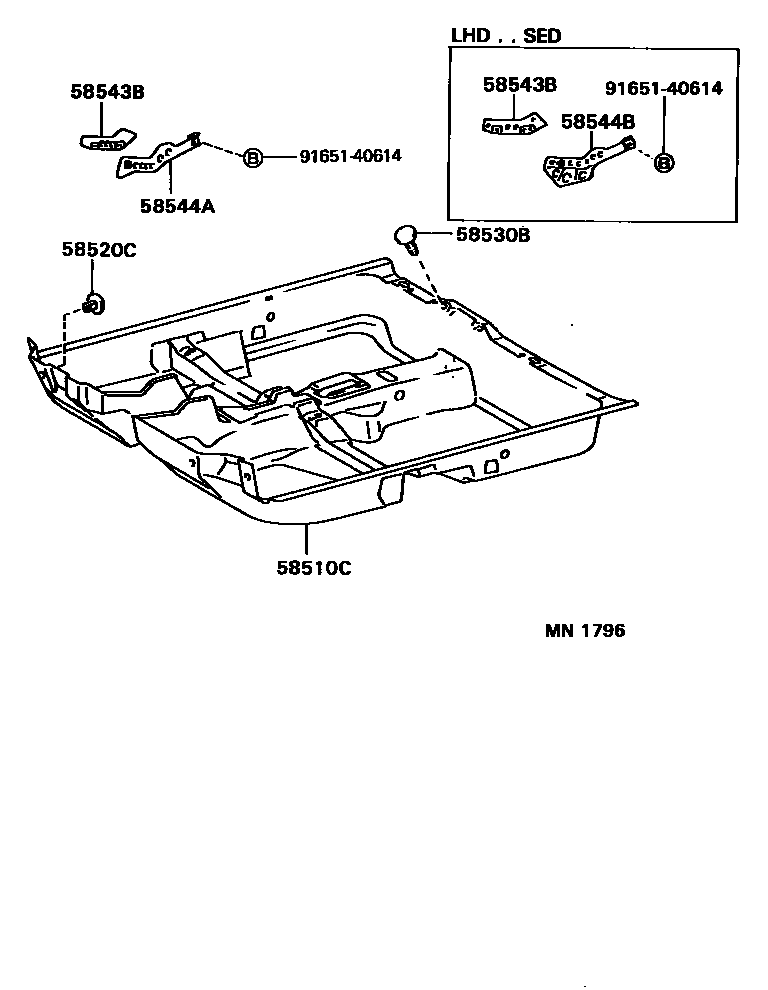 LHD . . SED

58543B

91651-40614

58544B

B

58543B

B

91651-40614

58544A

58530B

58520C

58510C

MN 1796