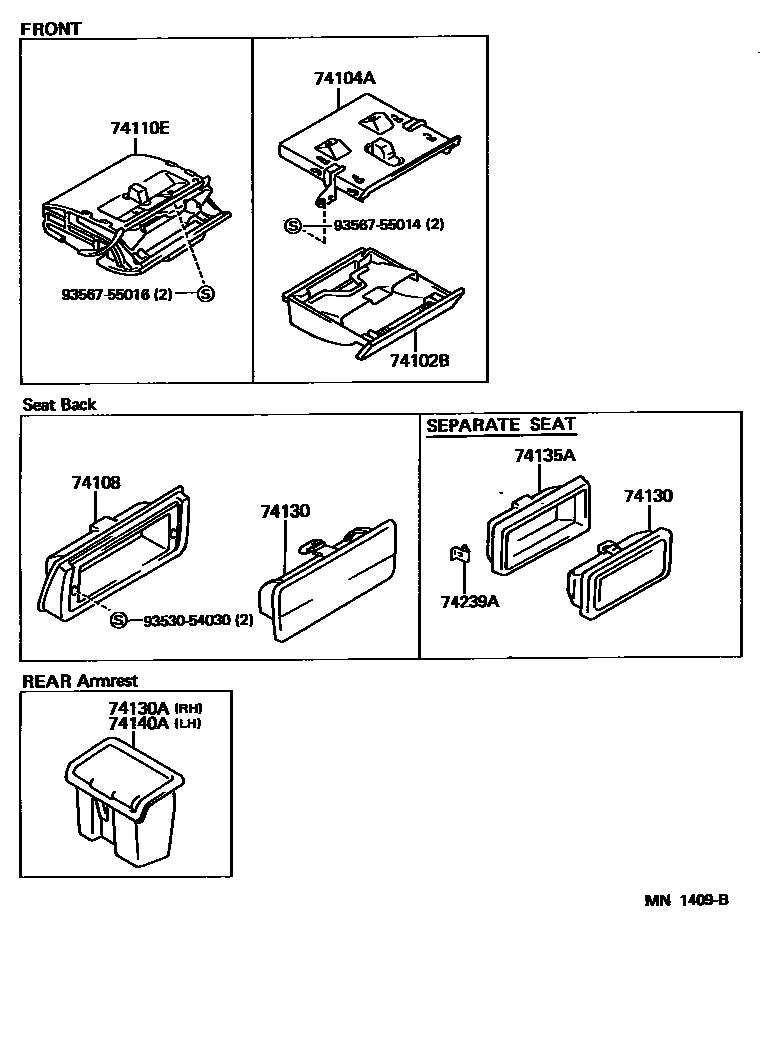 FRONT

74110E

93567-55016 (2) S

74104A

S 93567-55014 (2)

74102B

Seat Back

74108

S 93530-54030 (2)

74130

SEPARATE SEAT

74135A

74130

74239A

REAR Armrest

74130A (RH)
74140A (LH)

MN 1409-B