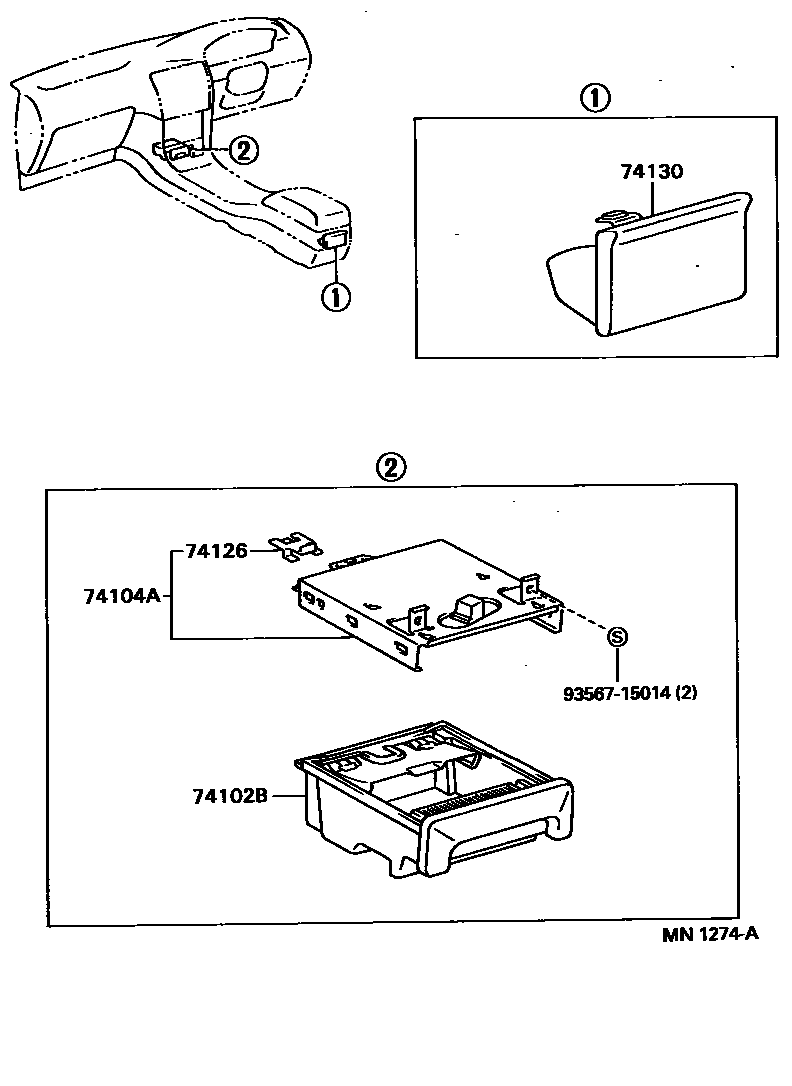 ②
①
①
74130
②
74126
74104A
S
93567-15014 (2)
74102B
MN 1274-A