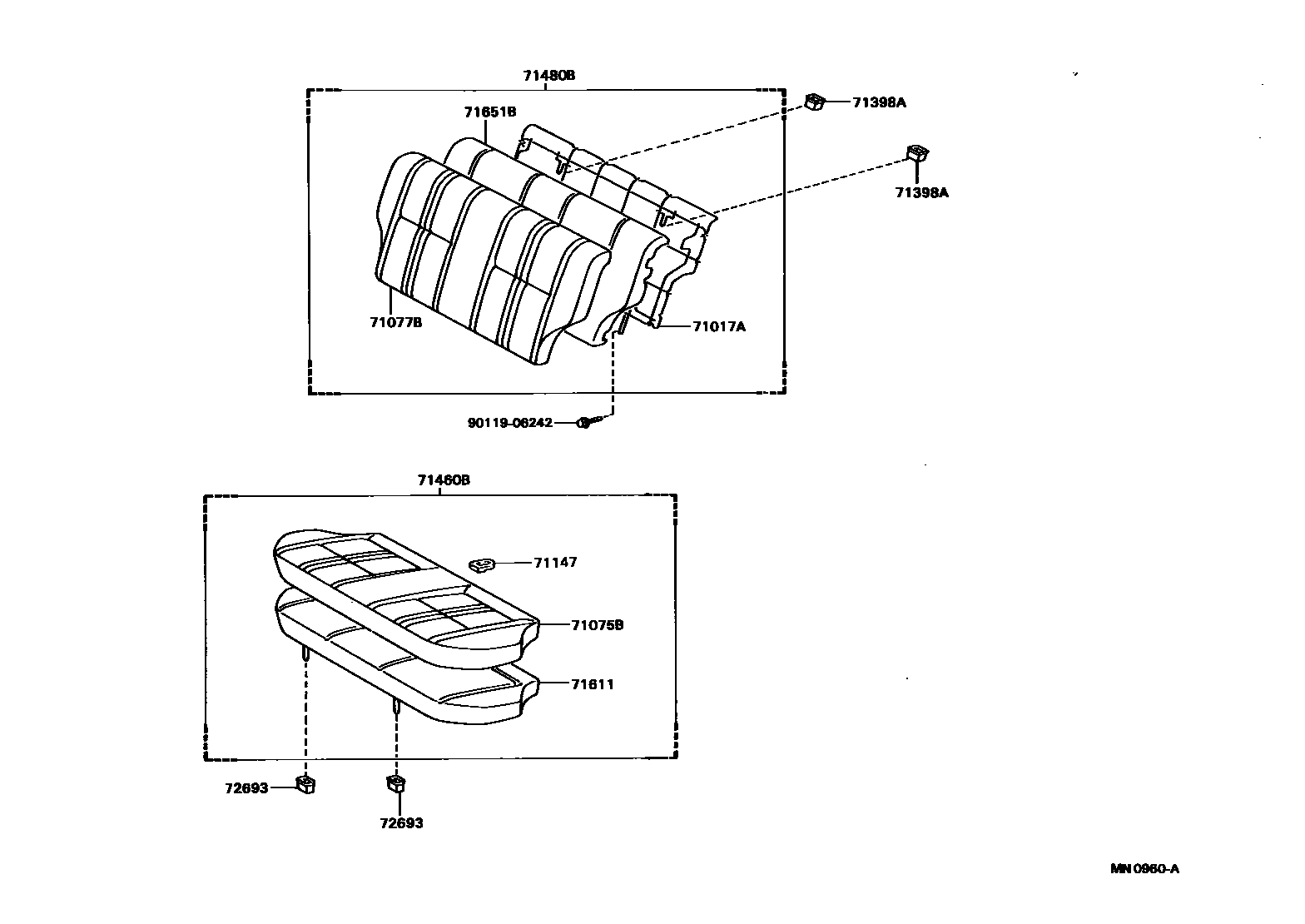 71480B
71651B
71398A
71398A
71077B
71017A
90119-06242
71460B
71147
71075B
71611
72693
72693
MN0960-A