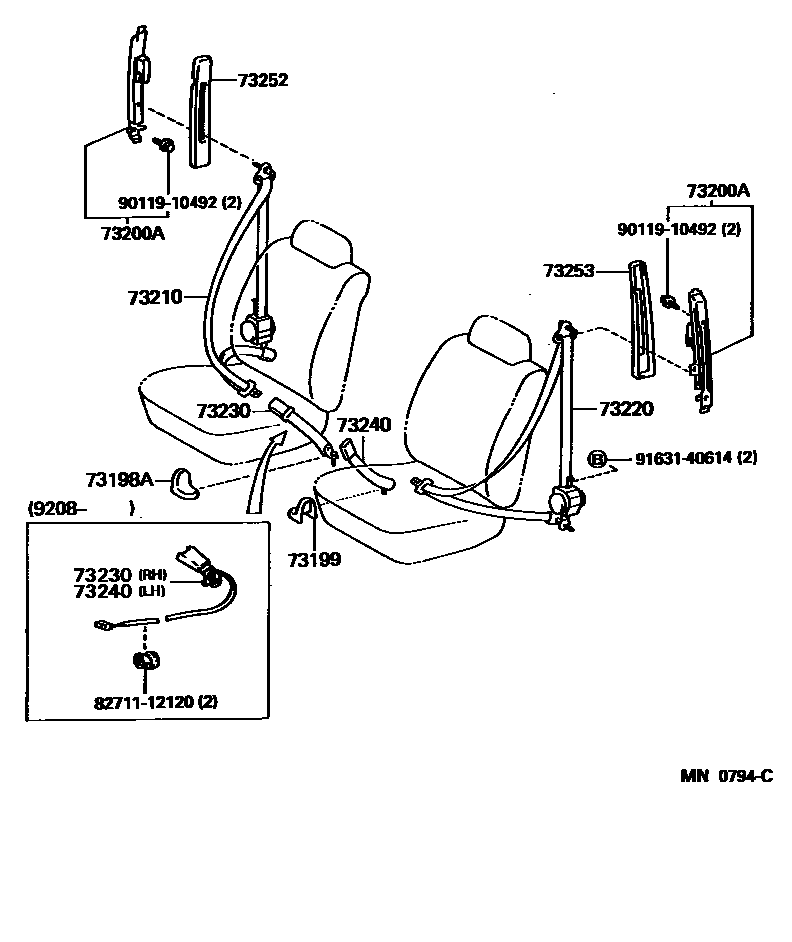 73252

90119-10492 (2)

73200A

73200A

90119-10492 (2)

73253

73210

73230

73240

73220

B 91631-40614 (2)

73198A

(9208- )

73199

73230 (RH)
73240 (LH)

82711-12120 (2)

MN 0794-C