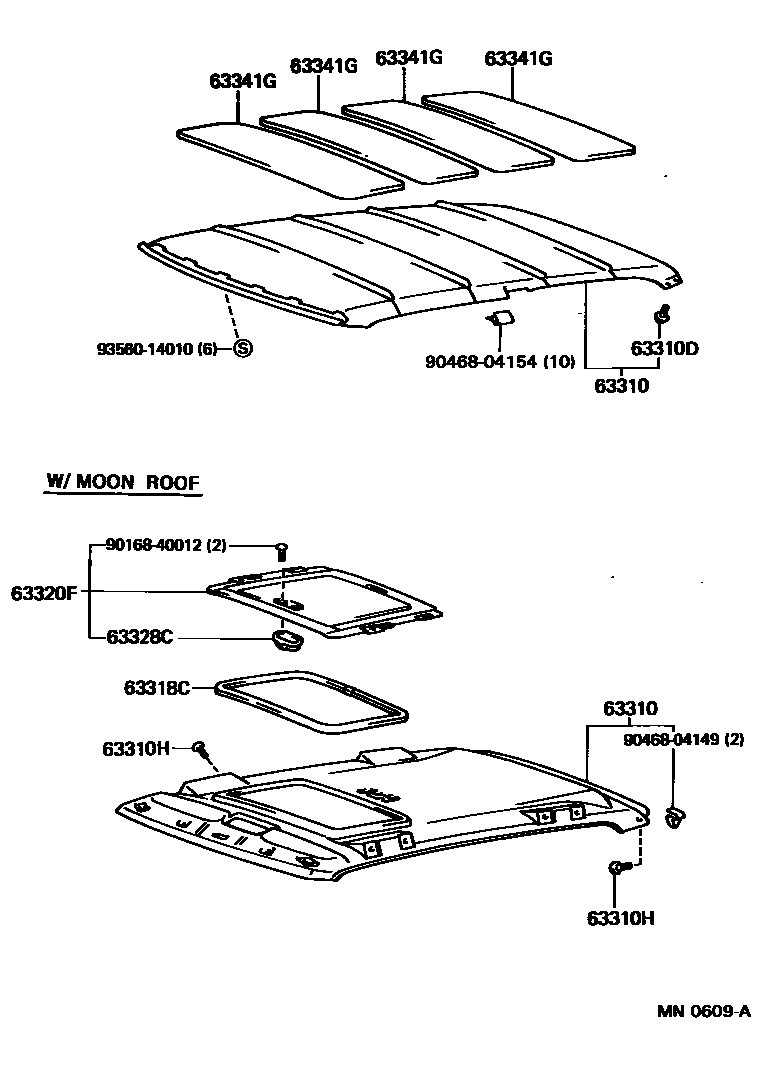 63341G
63341G
63341G
63341G
93560-14010 (6) S
90468-04154 (10)
63310D
63310

W/ MOON ROOF

90168-40012 (2)
63320F
63328C
63318C
63310H
63310
90468-04149 (2)
63310H

MN 0609-A