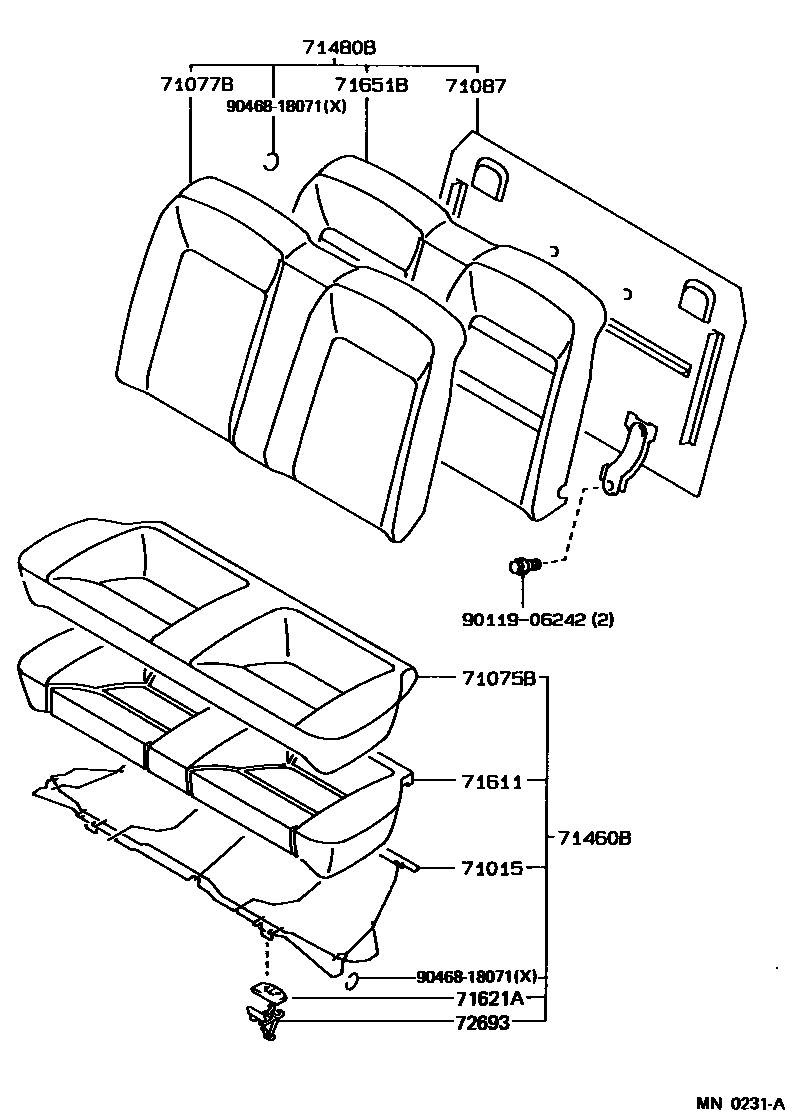 71480B
71077B
90468-18071(X)
71651B
71087
90119-06242 (2)
71075B
71611
71460B
71015
90468-18071(X)
71621A
72693
MN 0231-A