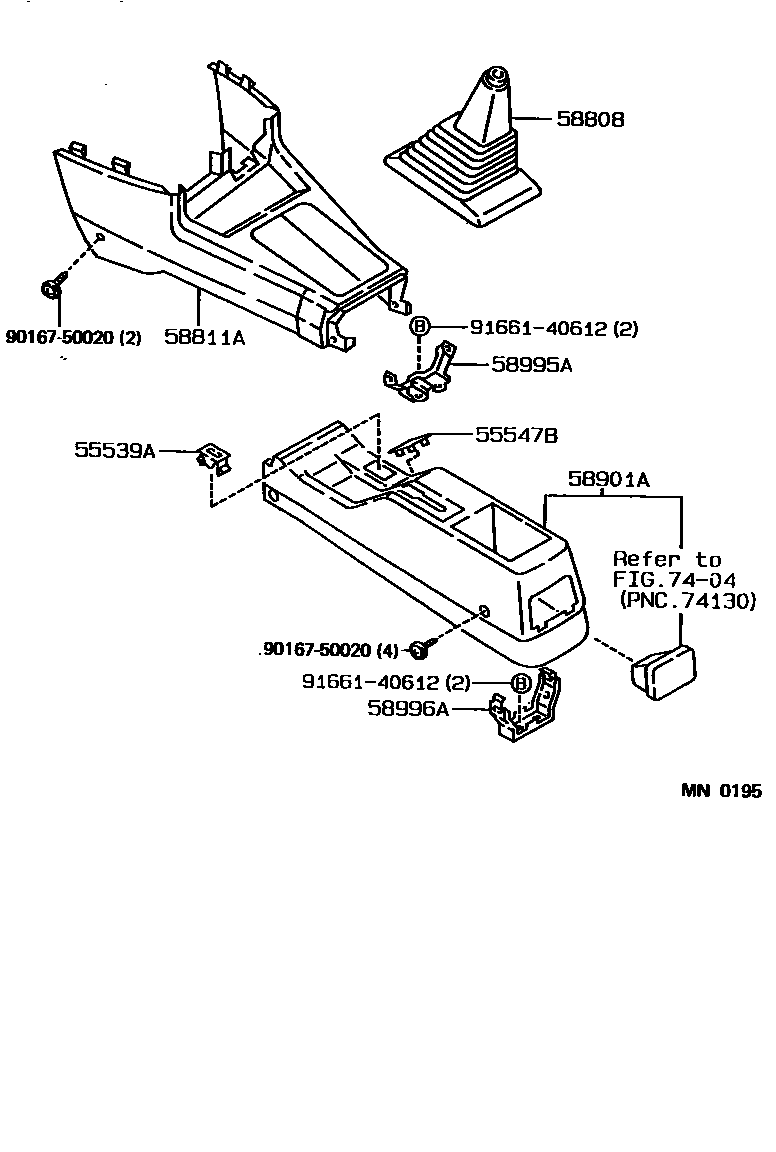 58808

90167-50020 (2)

58811A

B 91661-40612 (2)

58995A

55539A

55547B

58901A

Refer to FIG.74-04 (PNC.74130)

.90167-50020 (4)

91661-40612 (2) B

58996A

MN 0195