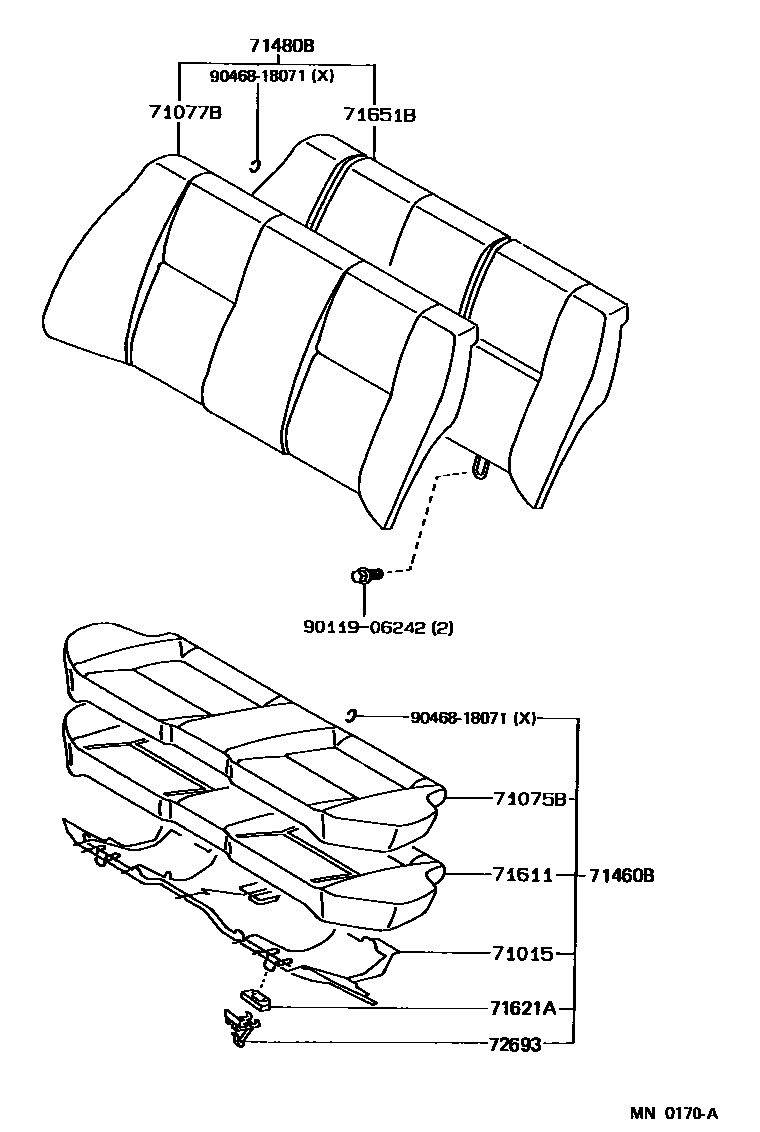 71480B
90468-18071 (X)
71077B
71651B
90119-06242 (2)
90468-18071 (X)
71075B
71611
71460B
71015
71621A
72693
MN 0170-A