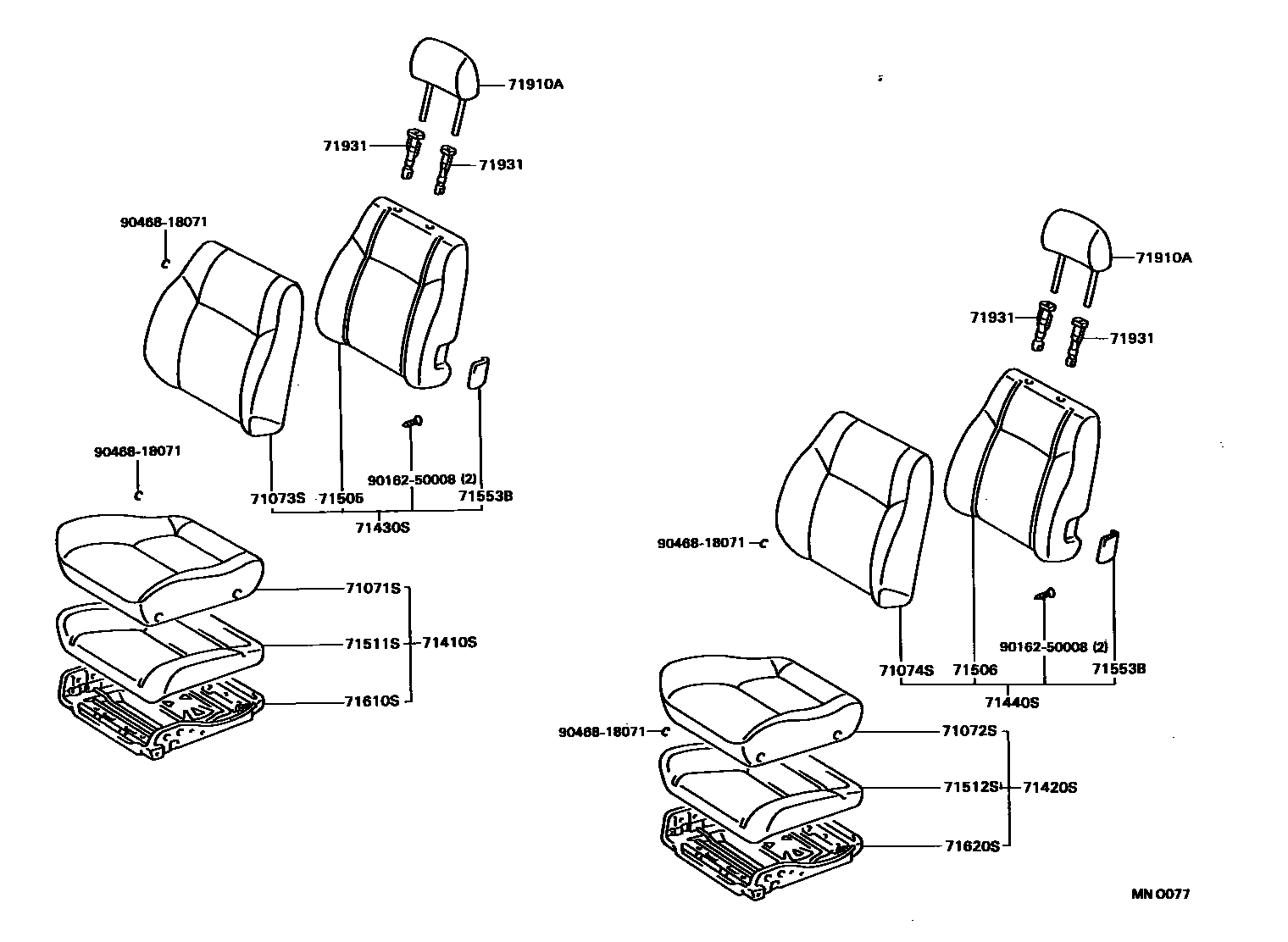 71910A
71931
71931
90468-18071
90468-18071
71073S
71505
90162-50008 (2)
71553B
71430S
71071S
71511S
71410S
71610S
71910A
71931
71931
90468-18071
71074S
71506
90162-50008 (2)
71553B
71440S
90468-18071
71072S
71512S
71420S
71620S
MN O077