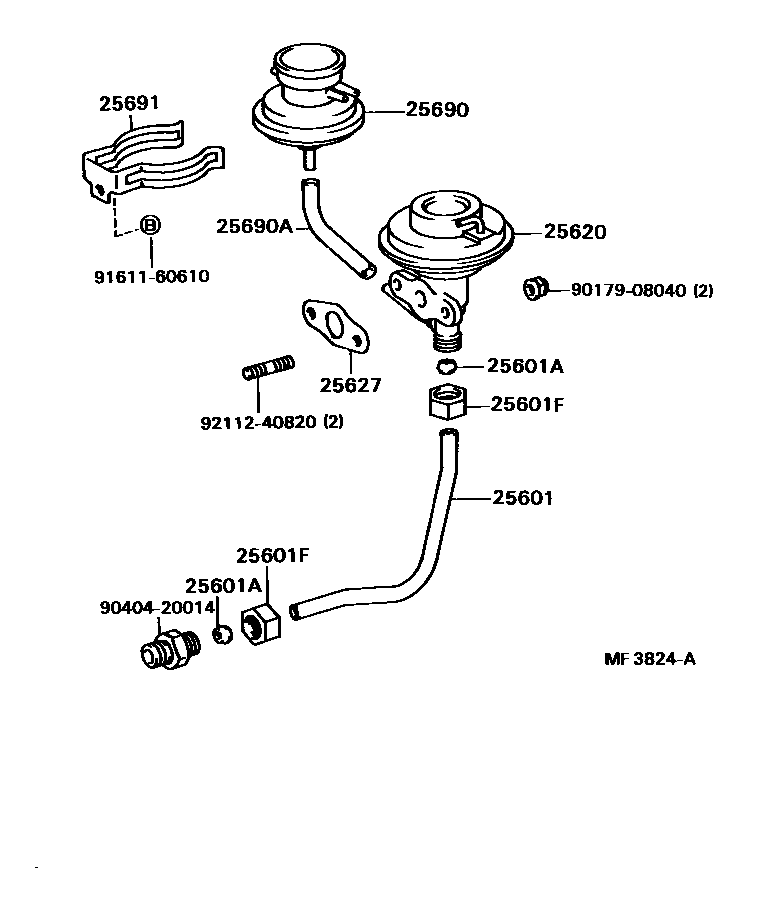 25691

25690

25690A

25620

B

91611-60610

90179-08040 (2)

25627

25601A

92112-40820 (2)

25601F

25601

25601F

25601A

90404-20014

MF 3824-A