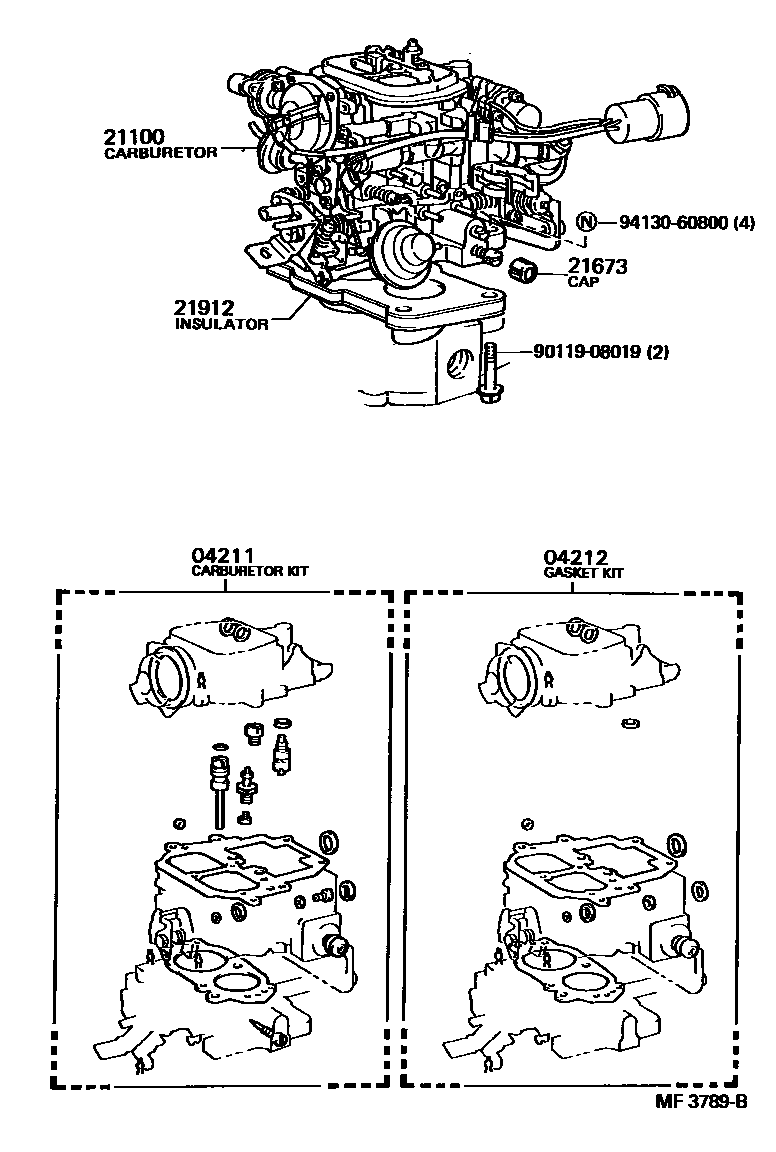 21100
CARBURETOR

N 94130-60800 (4)

21673
CAP

21912
INSULATOR

90119-08019 (2)

04211
CARBURETOR KIT

04212
GASKET KIT

MF 3789-B