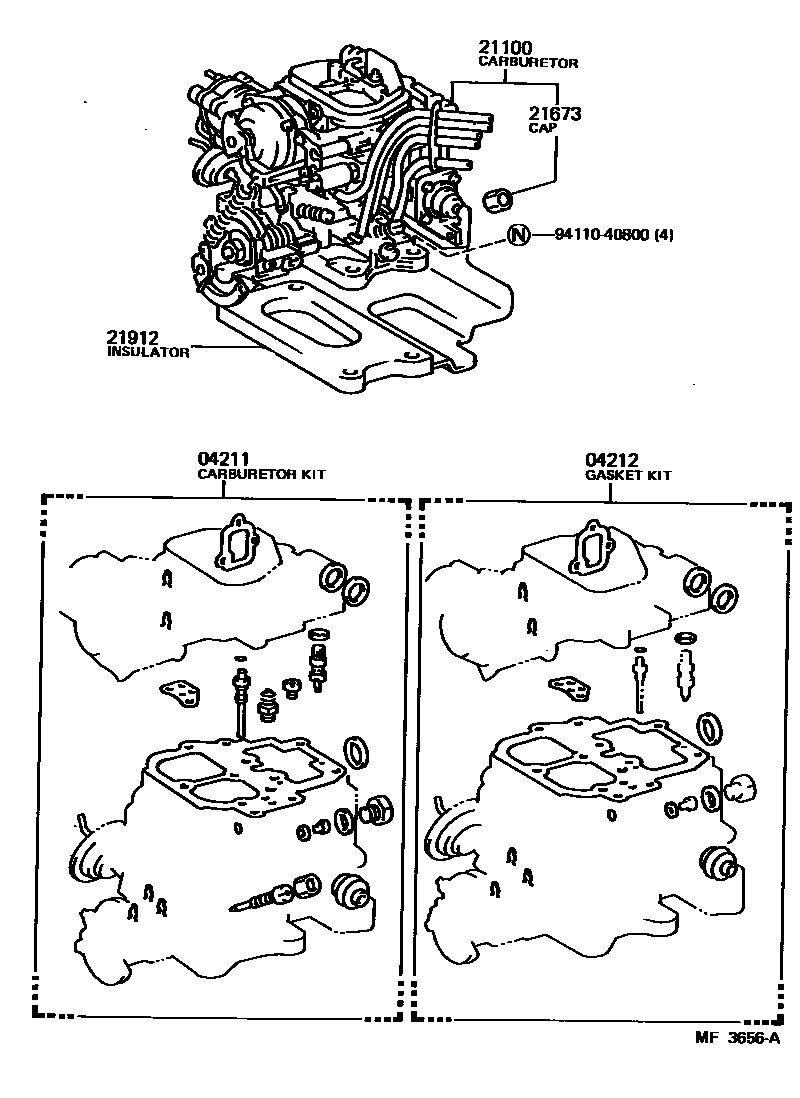 21100
CARBURETOR

21673
CAP

N 94110-40800 (4)

21912
INSULATOR

04211
CARBURETOR KIT

04212
GASKET KIT

MF 3656-A