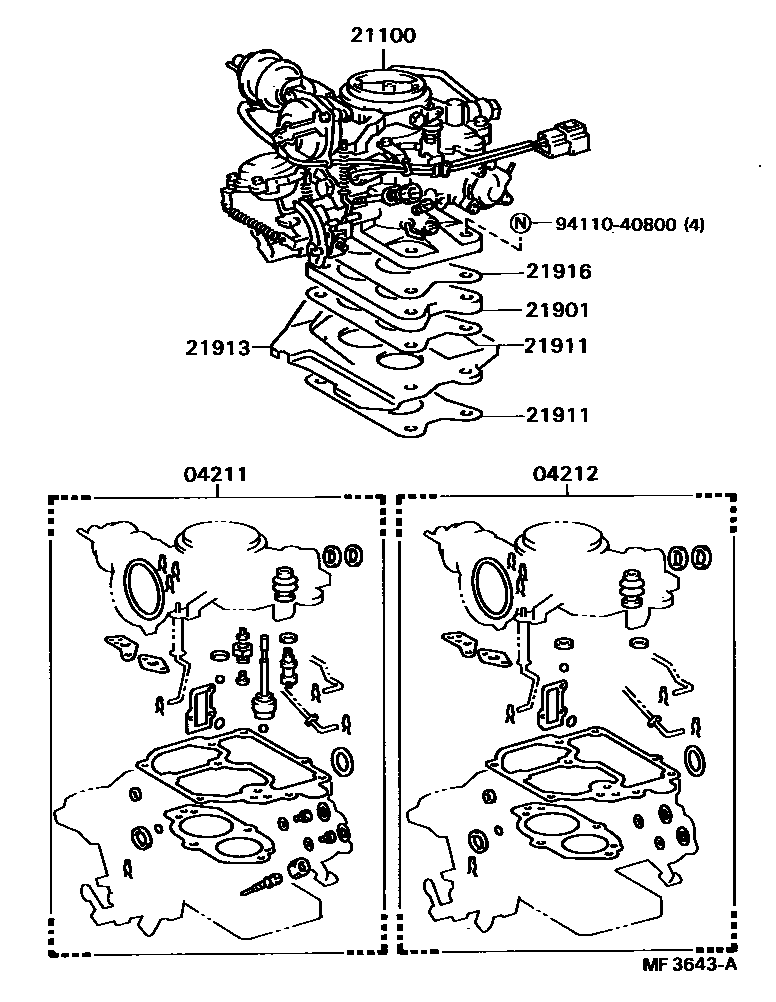 21100

N 94110-40800 (4)

21916

21901

21913

21911

21911

04211

04212

MF 3643-A