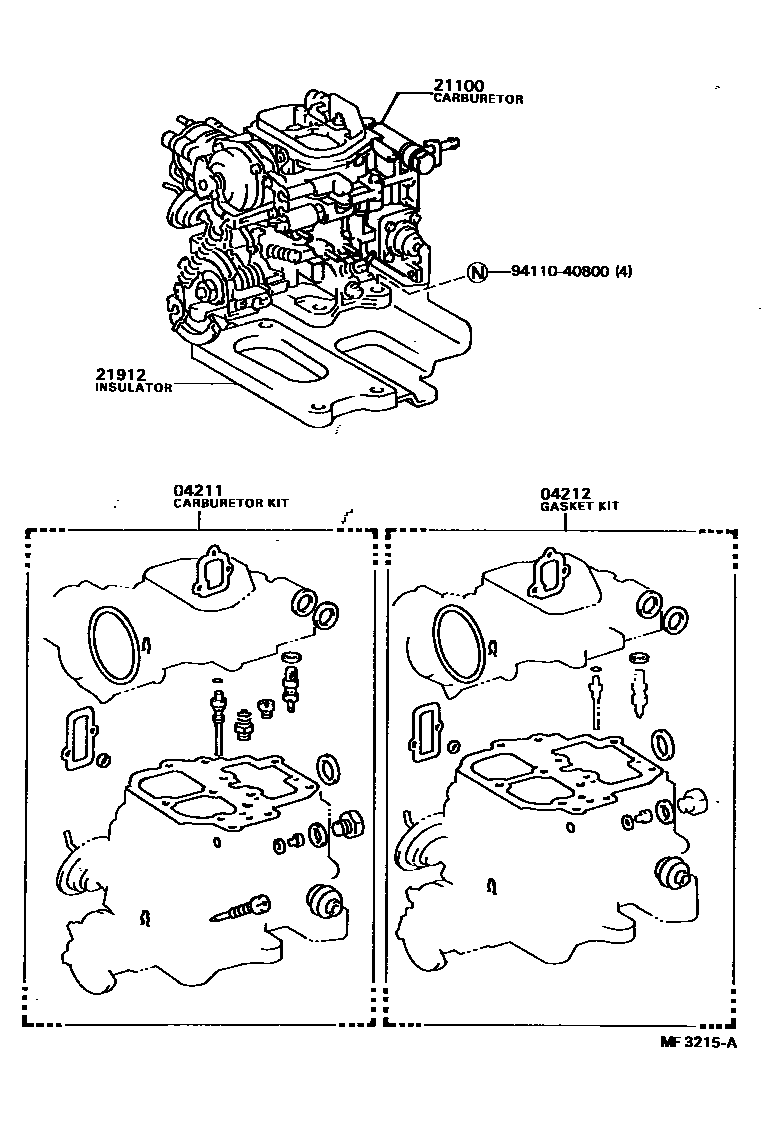 21100
CARBURETOR

N 94110-40800 (4)

21912
INSULATOR

04211
CARBURETOR KIT

04212
GASKET KIT

MF 3215-A