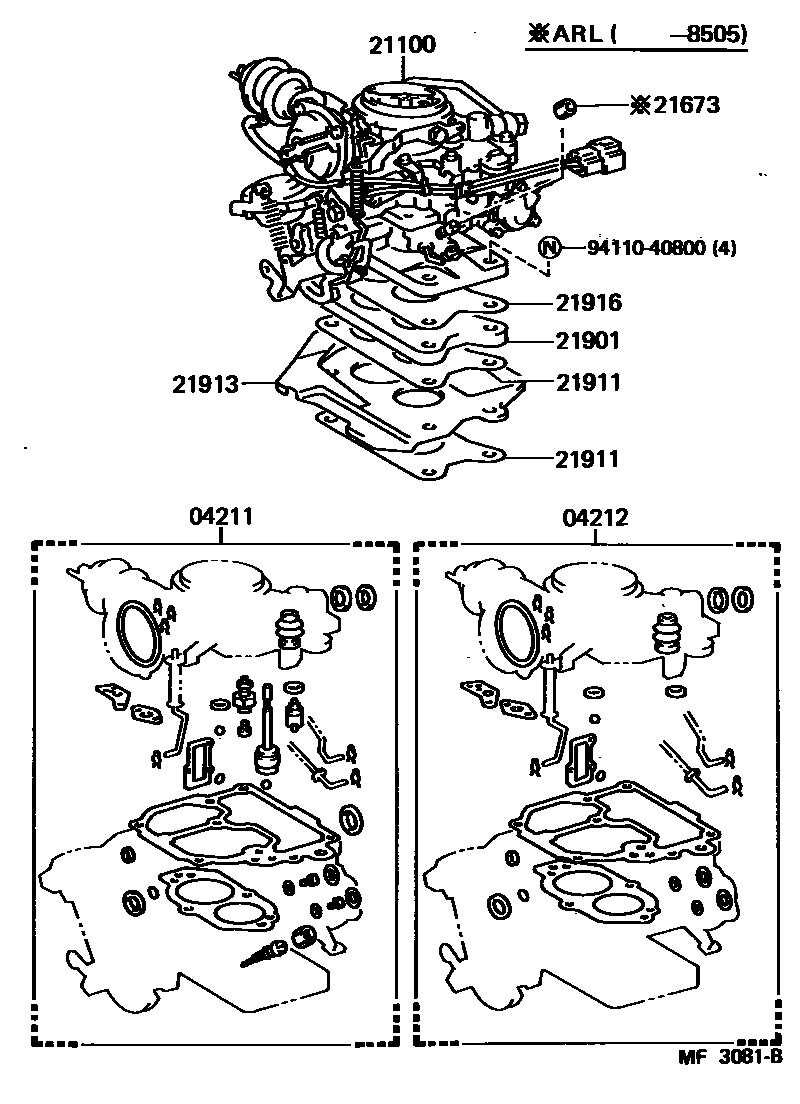 ※ARL (      –8505)

21100

※21673

N 94110-40800 (4)

21916

21901

21913

21911

21911

04211

04212

MF 3081-B