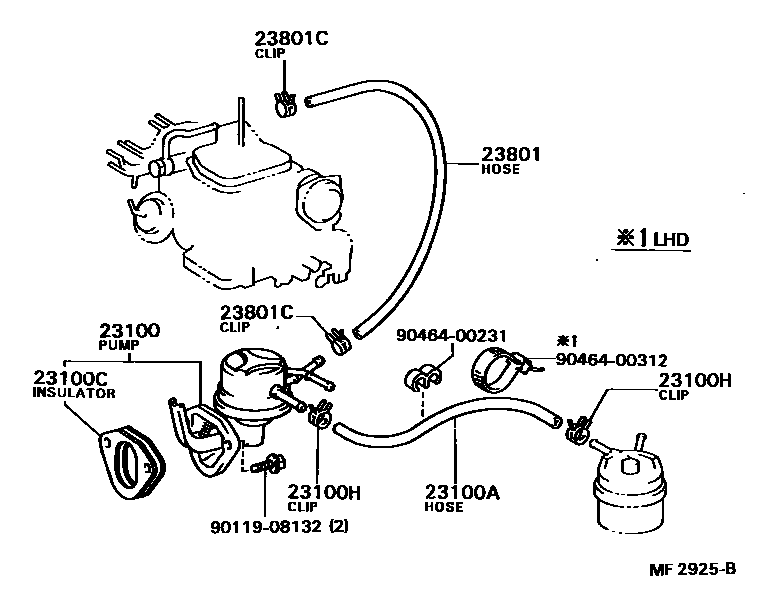 23801C
CLIP

23801
HOSE

※1 LHD

23801C
CLIP

23100
PUMP

23100C
INSULATOR

90464-00231

※1
90464-00312

23100H
CLIP

23100H
CLIP

23100A
HOSE

90119-08132 (2)

MF 2925-B