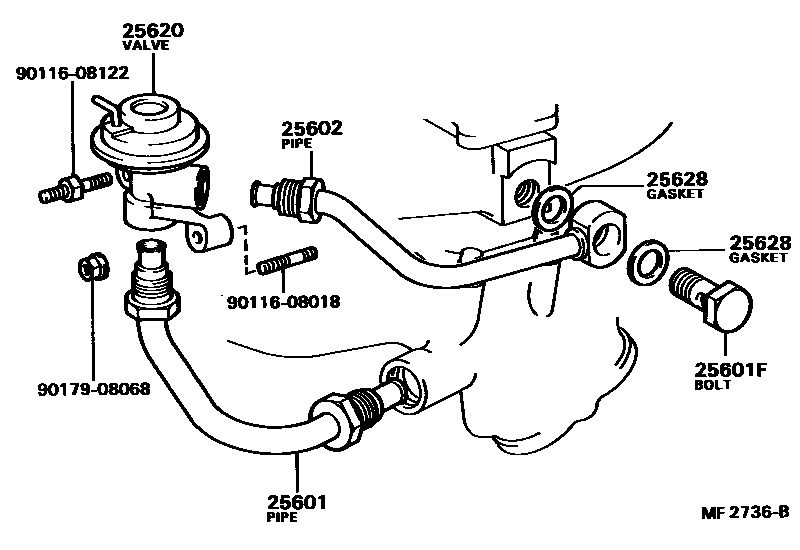 25620
VALVE

90116-08122

25602
PIPE

25628
GASKET

25628
GASKET

90116-08018

90179-08068

25601F
BOLT

25601
PIPE

MF 2736-B