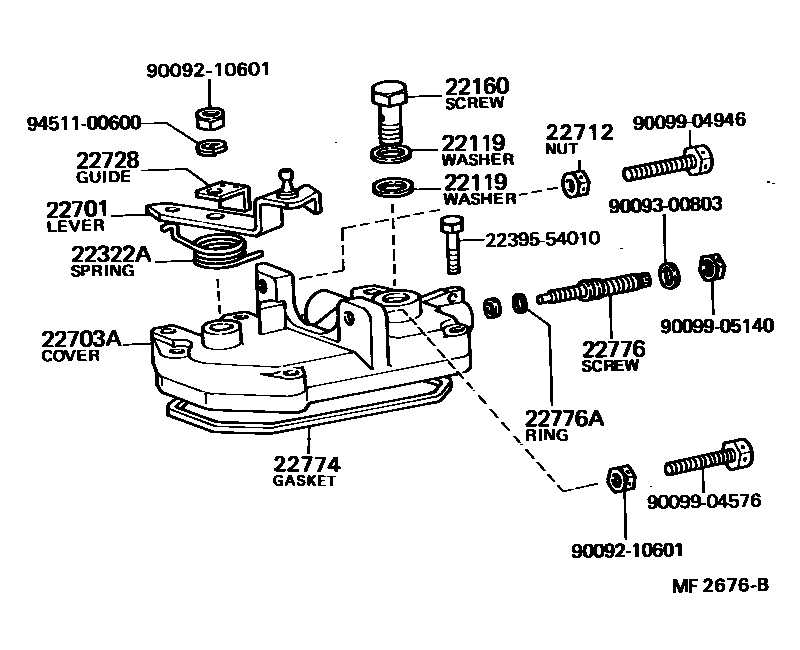 90092-10601

94511-00600

22728
GUIDE

22701
LEVER

22322A
SPRING

22703A
COVER

22774
GASKET

22160
SCREW

22119
WASHER

22119
WASHER

22395-54010

22712
NUT

90099-04946

90093-00803

90099-05140

22776
SCREW

22776A
RING

90099-04576

90092-10601

MF 2676-B